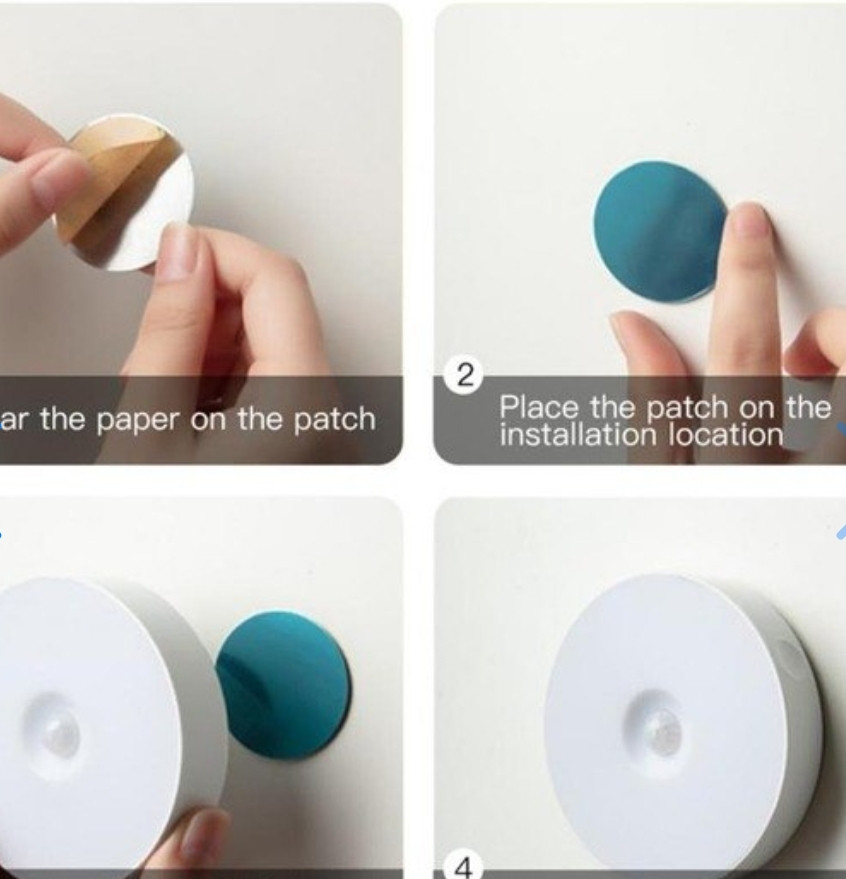 ar the paper on the patch

2
Place the patch on the installation location

4