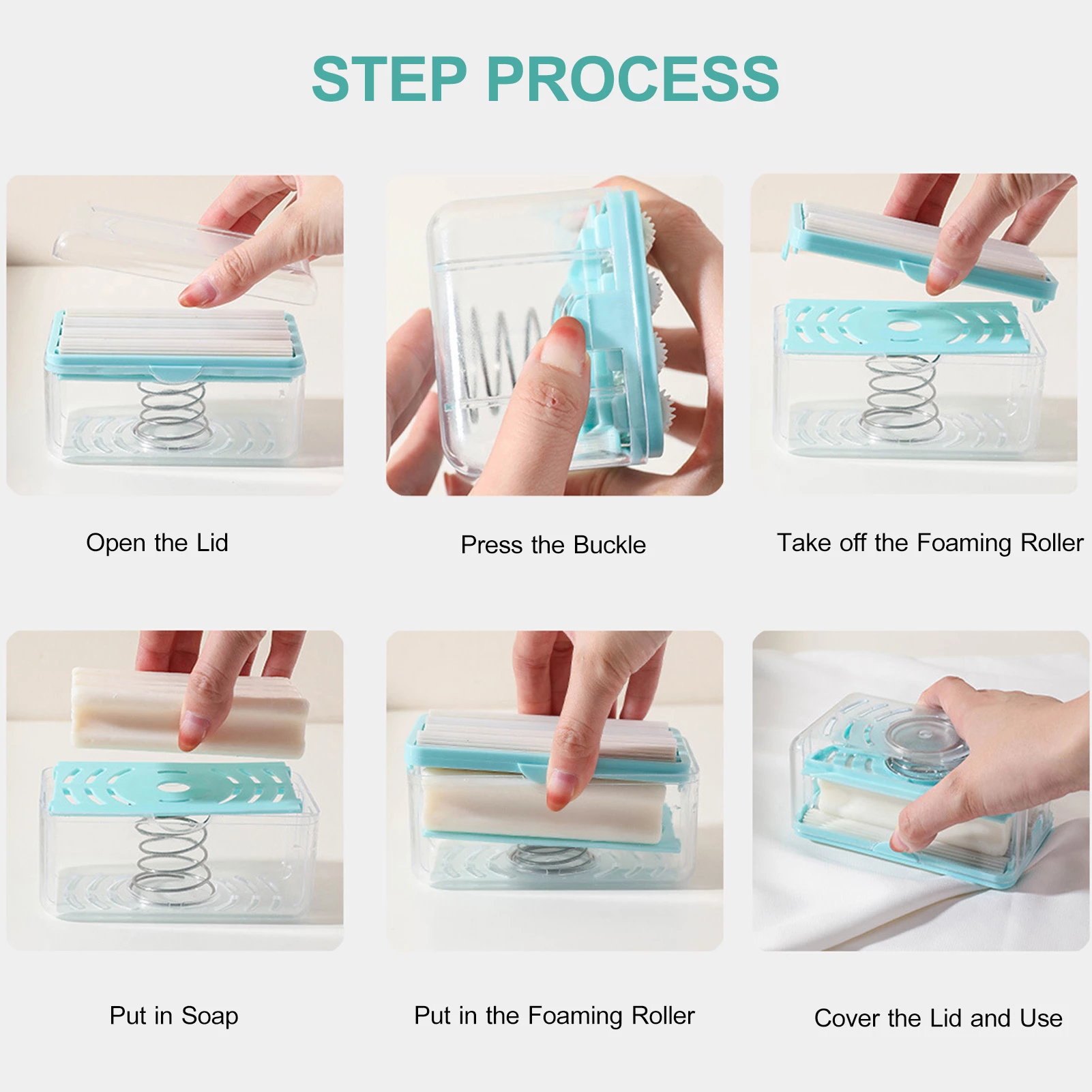 STEP PROCESS

Open the Lid

Press the Buckle

Take off the Foaming Roller

Put in Soap

Put in the Foaming Roller

Cover the Lid and Use