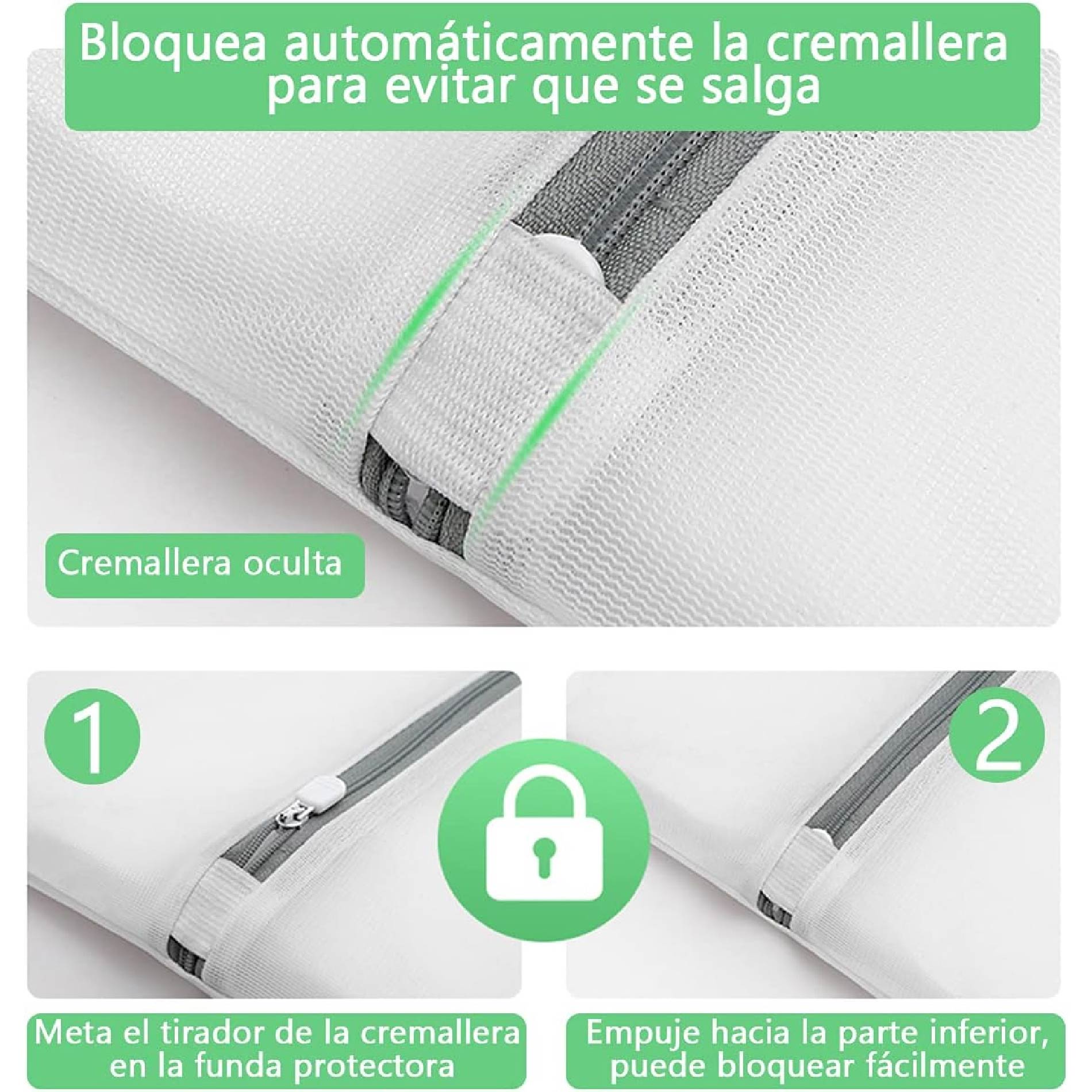 Bloquea automáticamente la cremallera para evitar que se salga

Cremallera oculta

1

2

Meta el tirador de la cremallera en la funda protectora

Empuje hacia la parte inferior, puede bloquear fácilmente