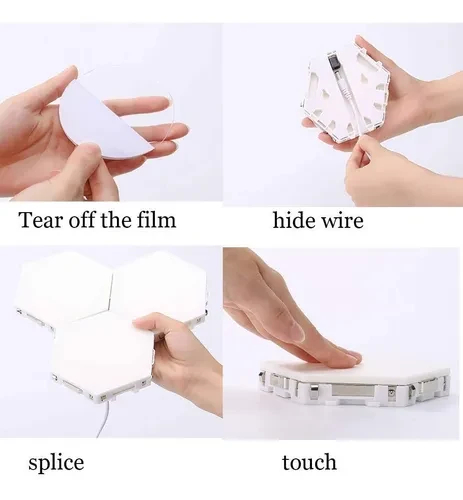 Tear off the film

hide wire

splice

touch