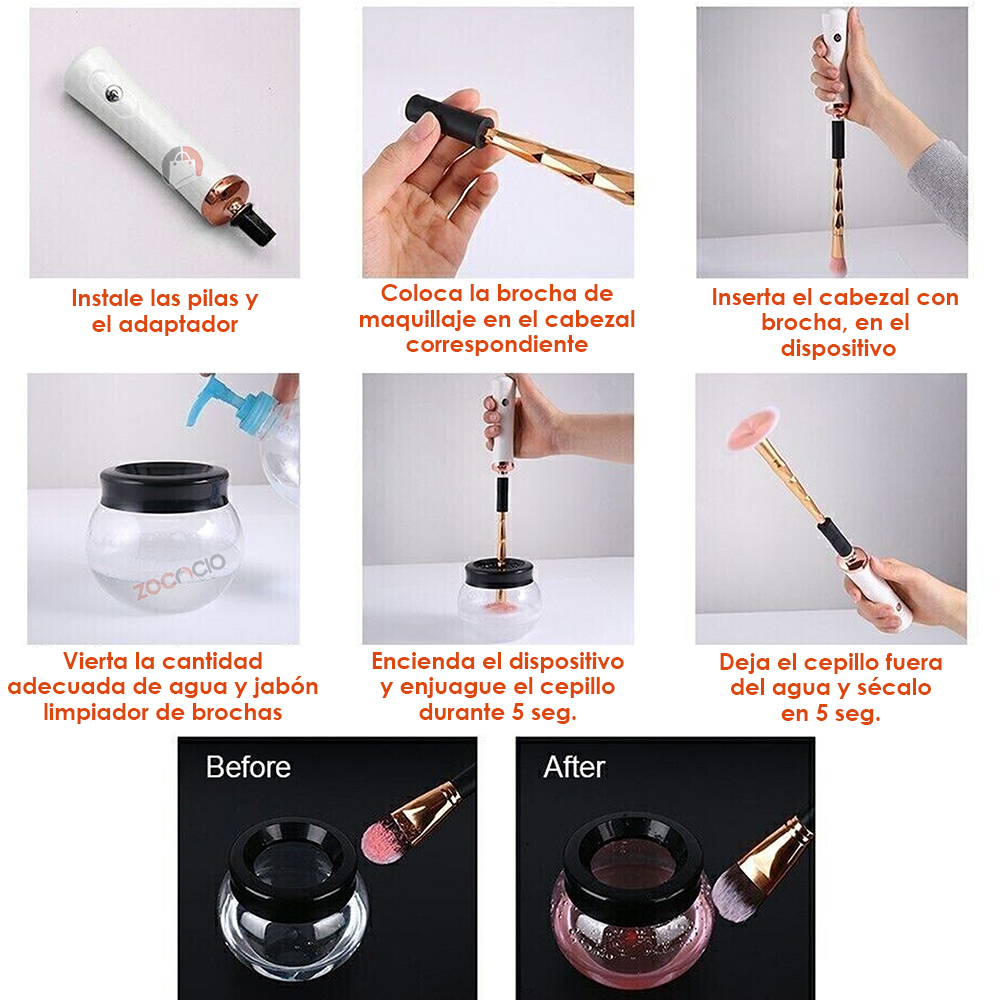 Instale las pilas y el adaptador

Coloca la brocha de maquillaje en el cabezal correspondiente

Inserta el cabezal con brocha, en el dispositivo

zocacio

Vierta la cantidad adecuada de agua y jabón limpiador de brochas

Encienda el dispositivo y enjuague el cepillo durante 5 seg.

Deja el cepillo fuera del agua y sécalo en 5 seg.

Before

After