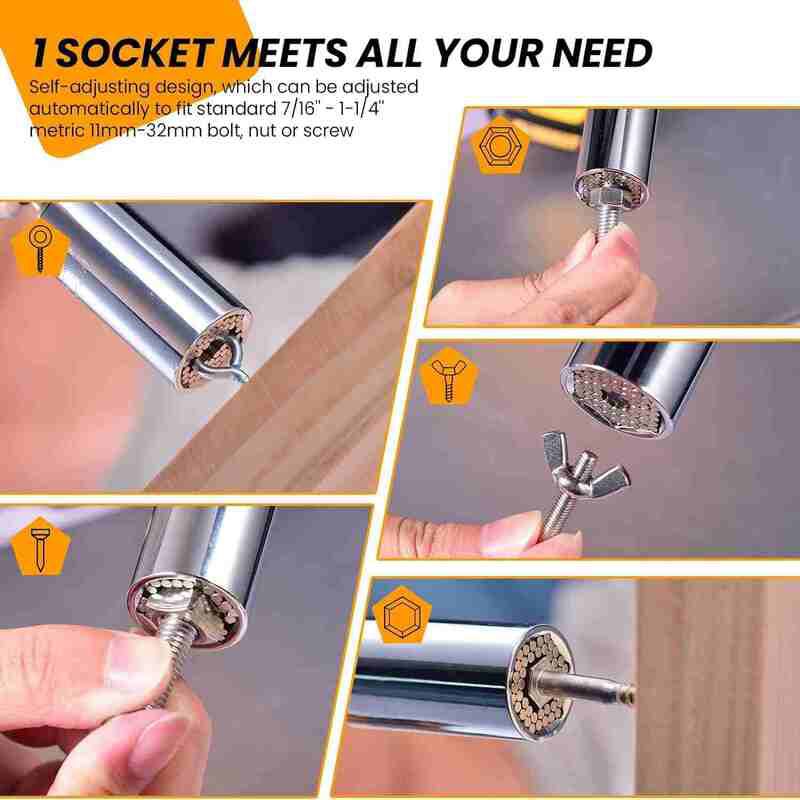 1 SOCKET MEETS ALL YOUR NEED

Self-adjusting design, which can be adjusted automatically to fit standard 7/16" - 1-1/4" metric 11mm-32mm bolt, nut or screw