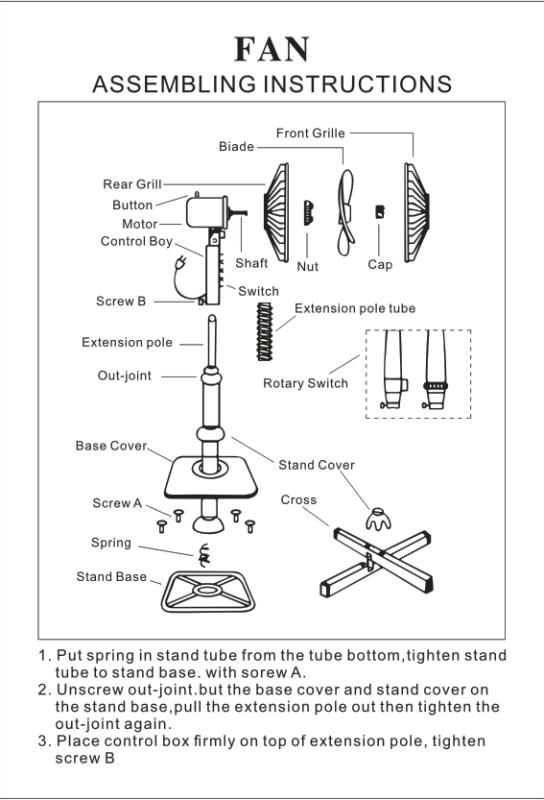 FAN
ASSEMBLING INSTRUCTIONS

Front Grille
Biade
Rear Grill
Button
Motor
Control Boy
Shaft
Nut
Cap
Switch
Screw B
Extension pole tube
Extension pole
Out-joint
Rotary Switch
Base Cover
Stand Cover
Screw A
Cross
Spring
Stand Base

1. Put spring in stand tube from the tube bottom,tighten stand tube to stand base. with sorew A.
2. Unscrew out-joint.but the base cover and stand cover on the stand base,pull the extension pole out then tighten the out-joint again.
3. Place control box firmly on top of extension pole, tighten screw B