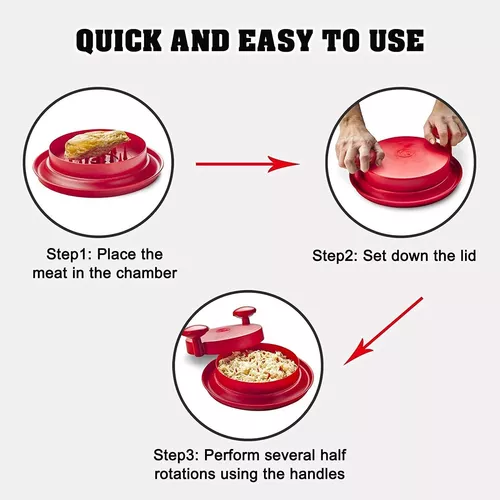 QUICK AND EASY TO USE

Step1: Place the meat in the chamber

Step2: Set down the lid

Step3: Perform several half rotations using the handles