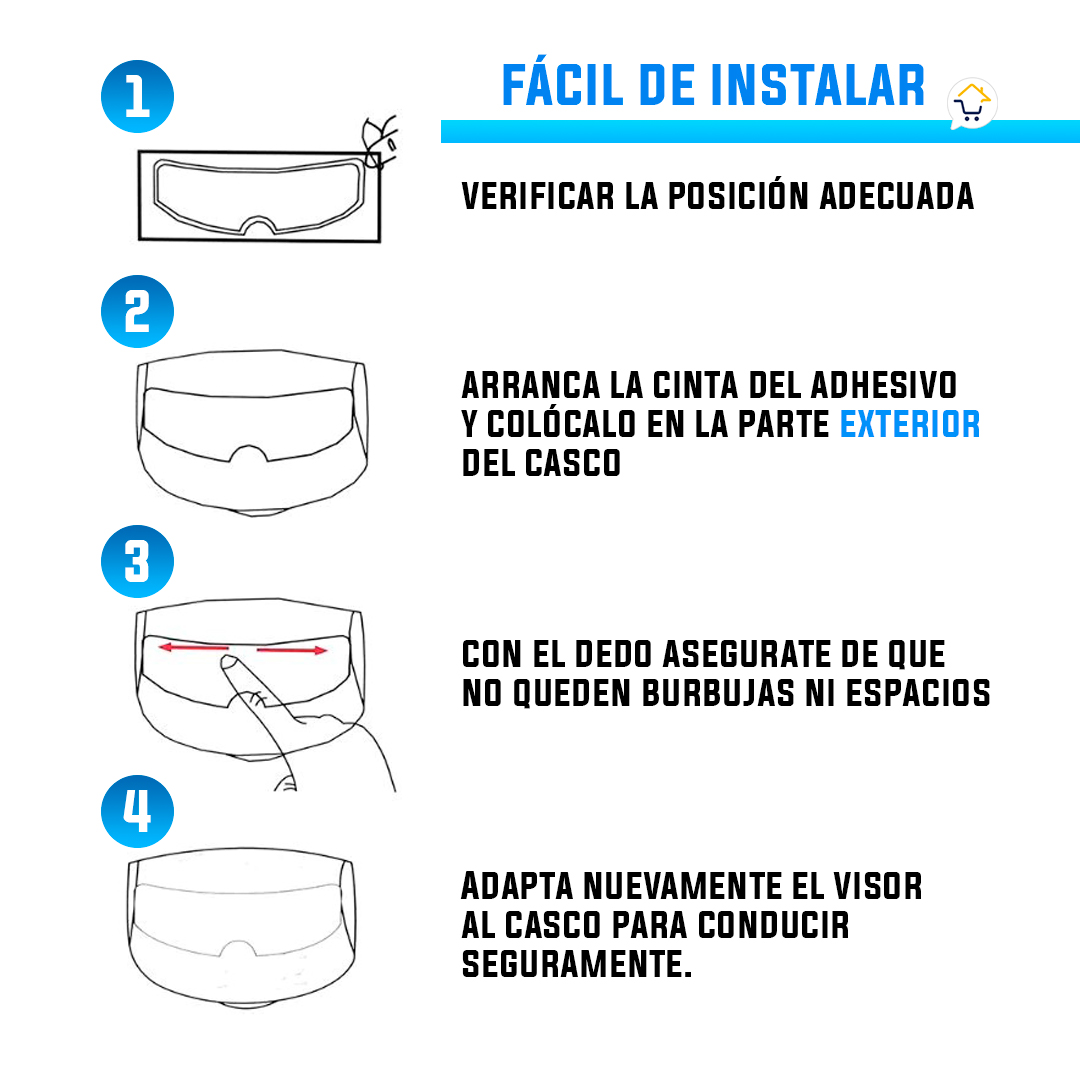 FÁCIL DE INSTALAR

1

VERIFICAR LA POSICIÓN ADECUADA

2

ARRANCA LA CINTA DEL ADHESIVO Y COLÓCALO EN LA PARTE EXTERIOR DEL CASCO

3

CON EL DEDO ASEGURATE DE QUE NO QUEDEN BURBUJAS NI ESPACIOS

4

ADAPTA NUEVAMENTE EL VISOR AL CASCO PARA CONDUCIR SEGURAMENTE.