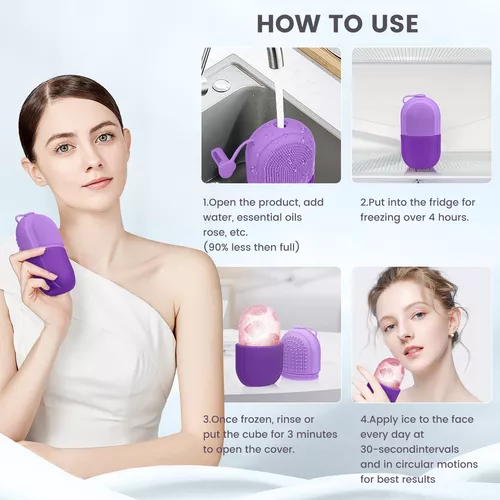 HOW TO USE

1.Open the product, add water, essential oils rose, etc.
(90% less then full)

2.Put into the fridge for freezing over 4 hours.

3.Once frozen, rinse or put the cube for 3 minutes to open the cover.

4.Apply ice to the face every day at 30-secondintervals and in circular motions for best results