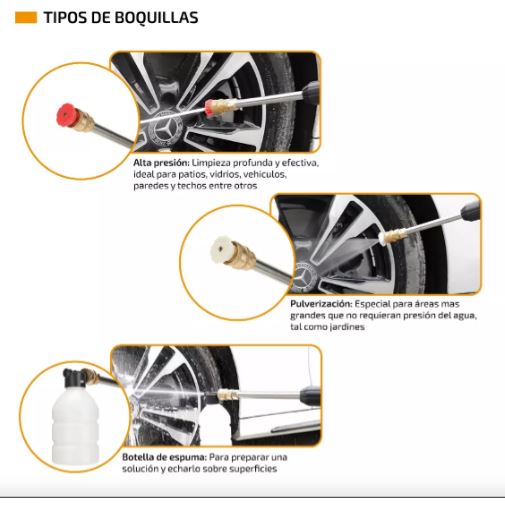 TIPOS DE BOQUILLAS

Alta presión: Limpieza profunda y efectiva, ideal para patios, vidrios, vehiculos, paredes y techos entre otros

Pulverización: Especial para áreas mas grandes que no requieran presión del agua, tal como jardines

Botella de espuma: Para preparar una solución y echarlo sobre superficies