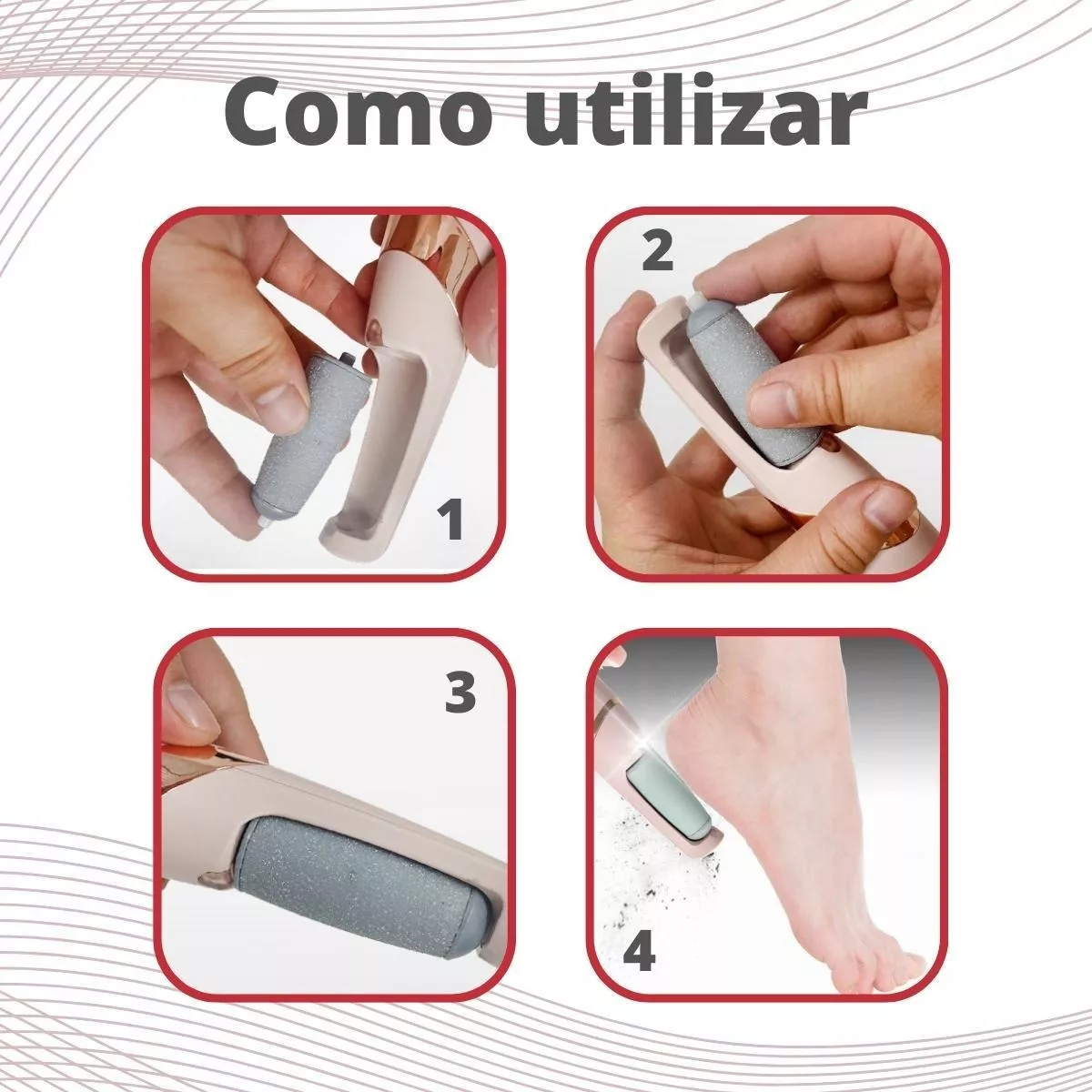 Como utilizar

1

2

3

4