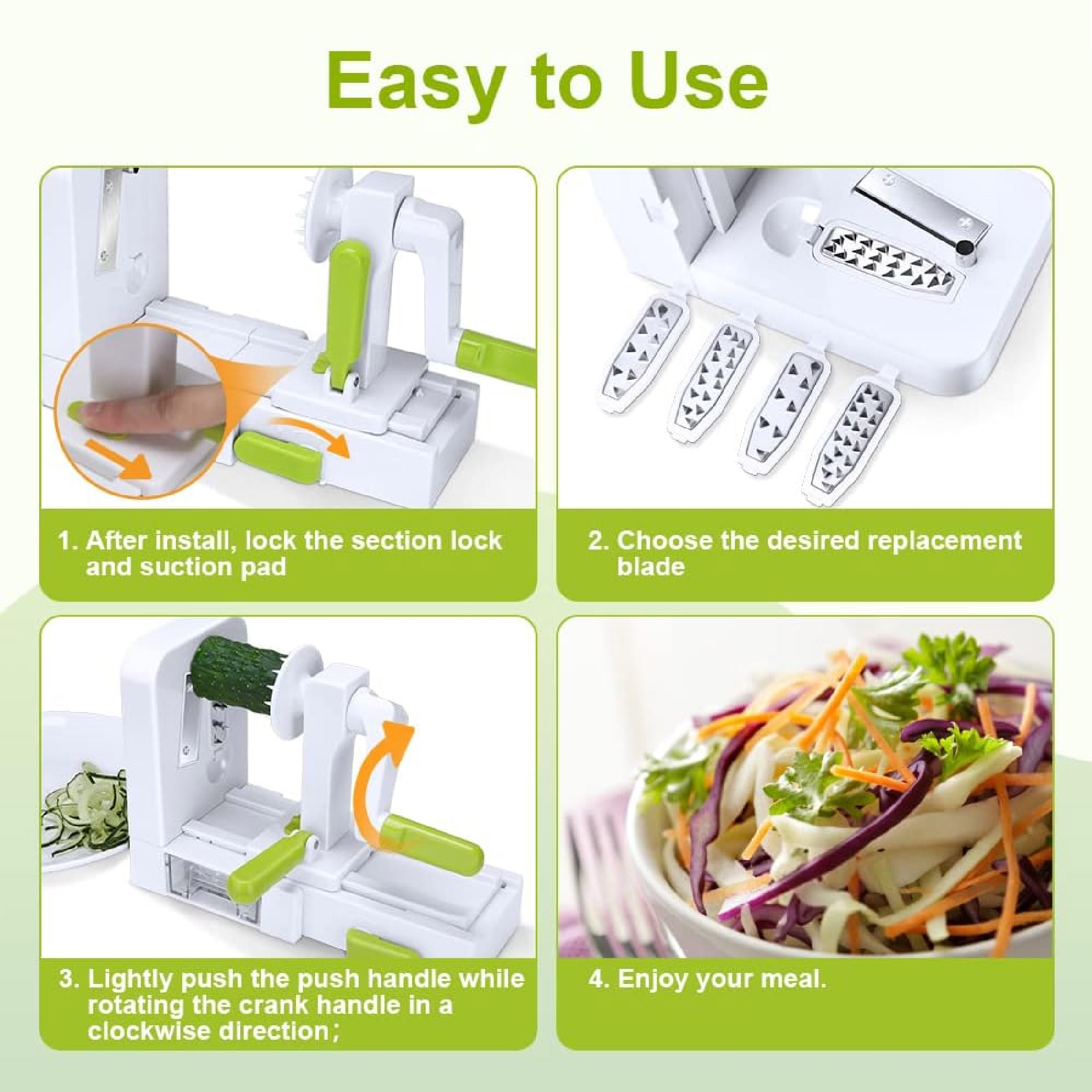 Easy to Use

1. After install, lock the section lock and suction pad

2. Choose the desired replacement blade

3. Lightly push the push handle while rotating the crank handle in a clockwise direction;

4. Enjoy your meal.