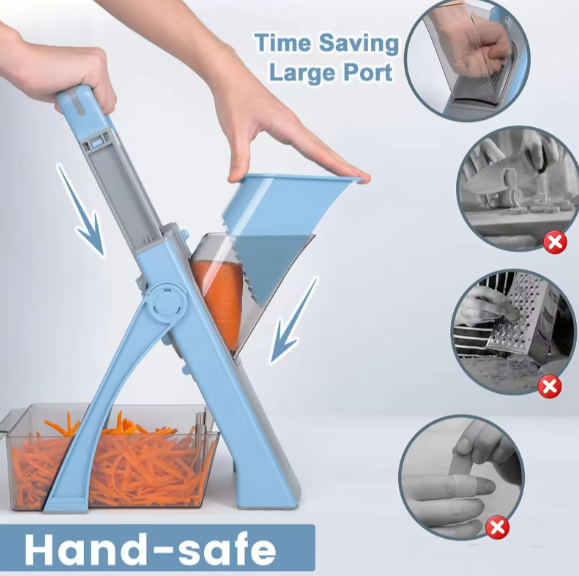 Time Saving
Large Port

Hand-safe