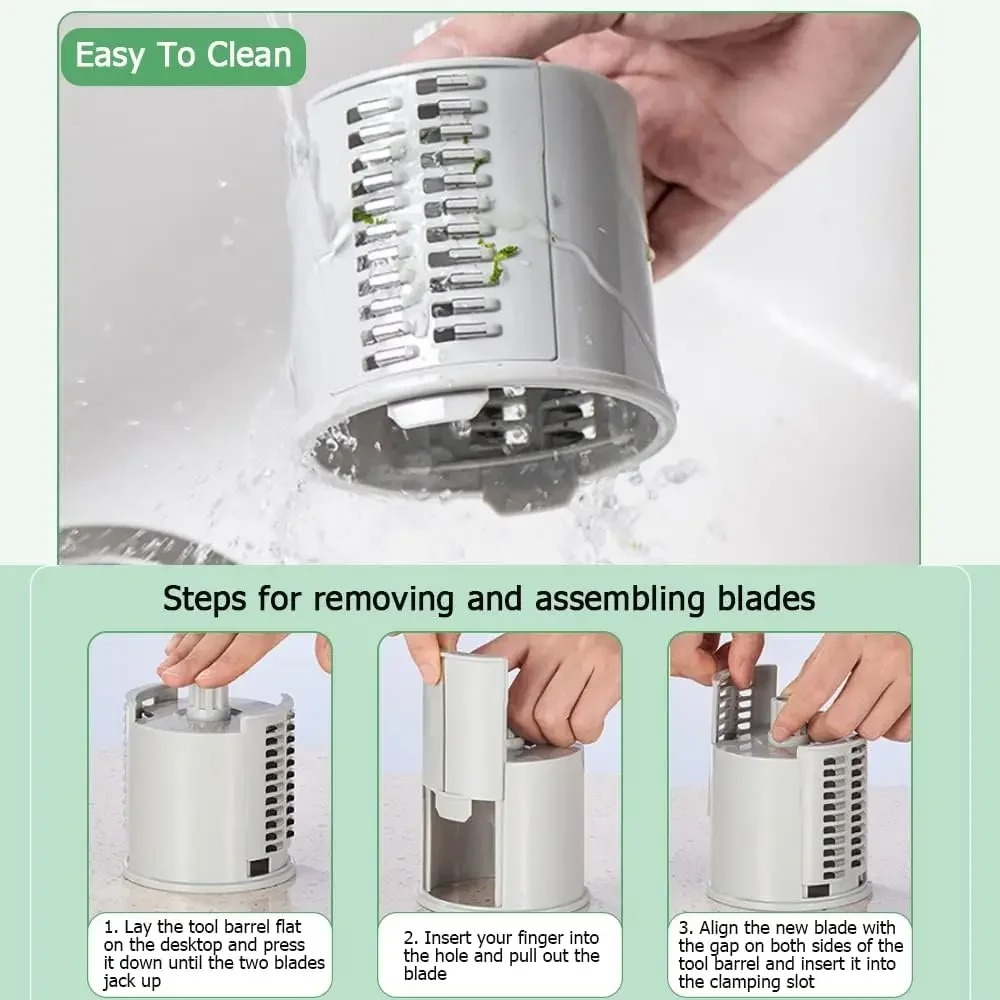 Easy To Clean

Steps for removing and assembling blades

1. Lay the tool barrel flat on the desktop and press it down until the two blades jack up

2. Insert your finger into the hole and pull out the blade

3. Align the new blade with the gap on both sides of the tool barrel and insert it into the clamping slot