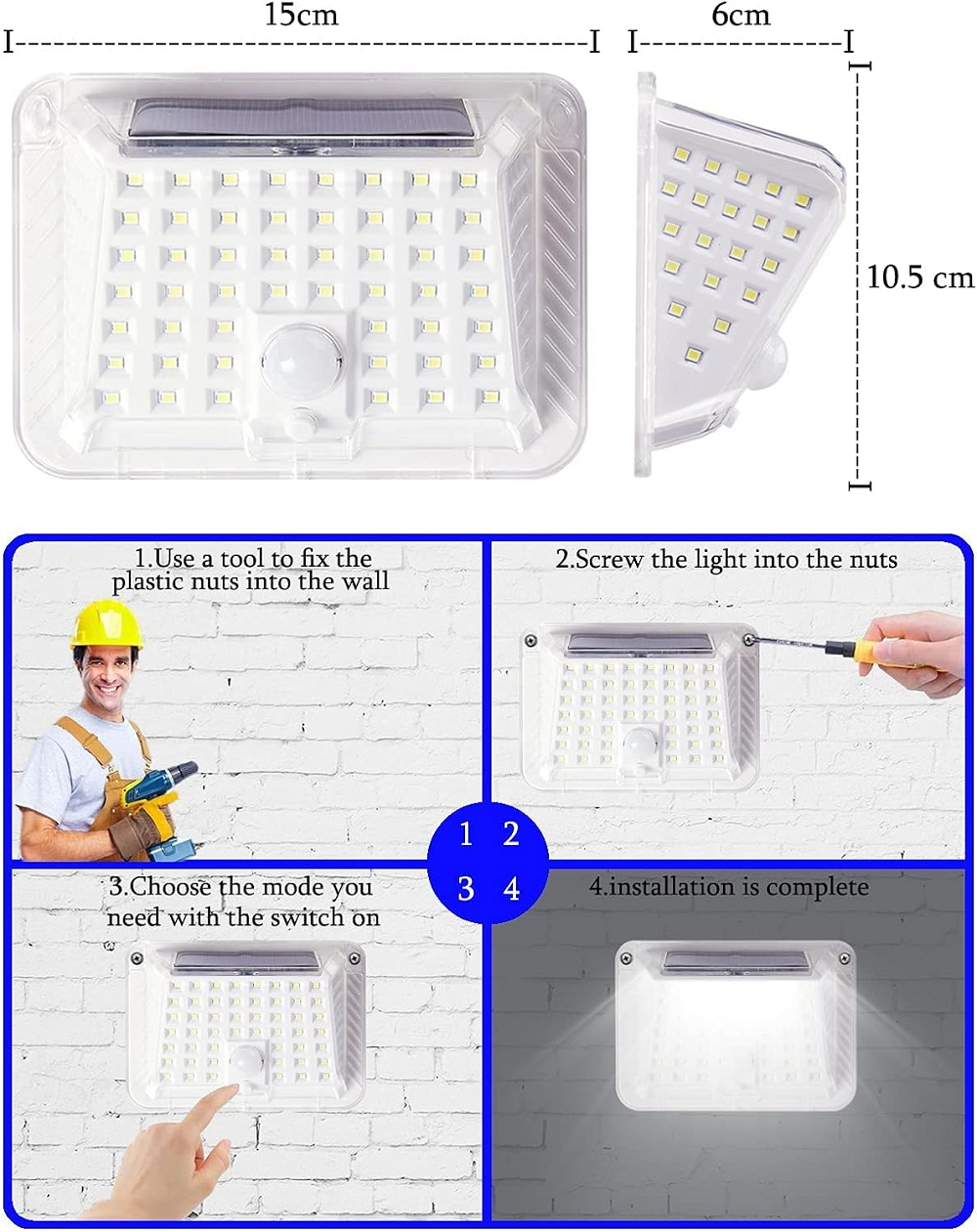 15cm

6cm

10.5 cm

1.Use a tool to fix the plastic nuts into the wall

2.Screw the light into the nuts

1 2
3 4

3.Choose the mode you need with the switch on

4.installation is complete