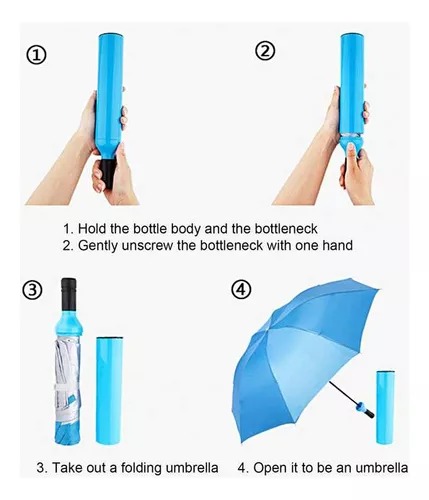 ①

②

1. Hold the bottle body and the bottleneck
2. Gently unscrew the bottleneck with one hand

③

④

3. Take out a folding umbrella

4. Open it to be an umbrella