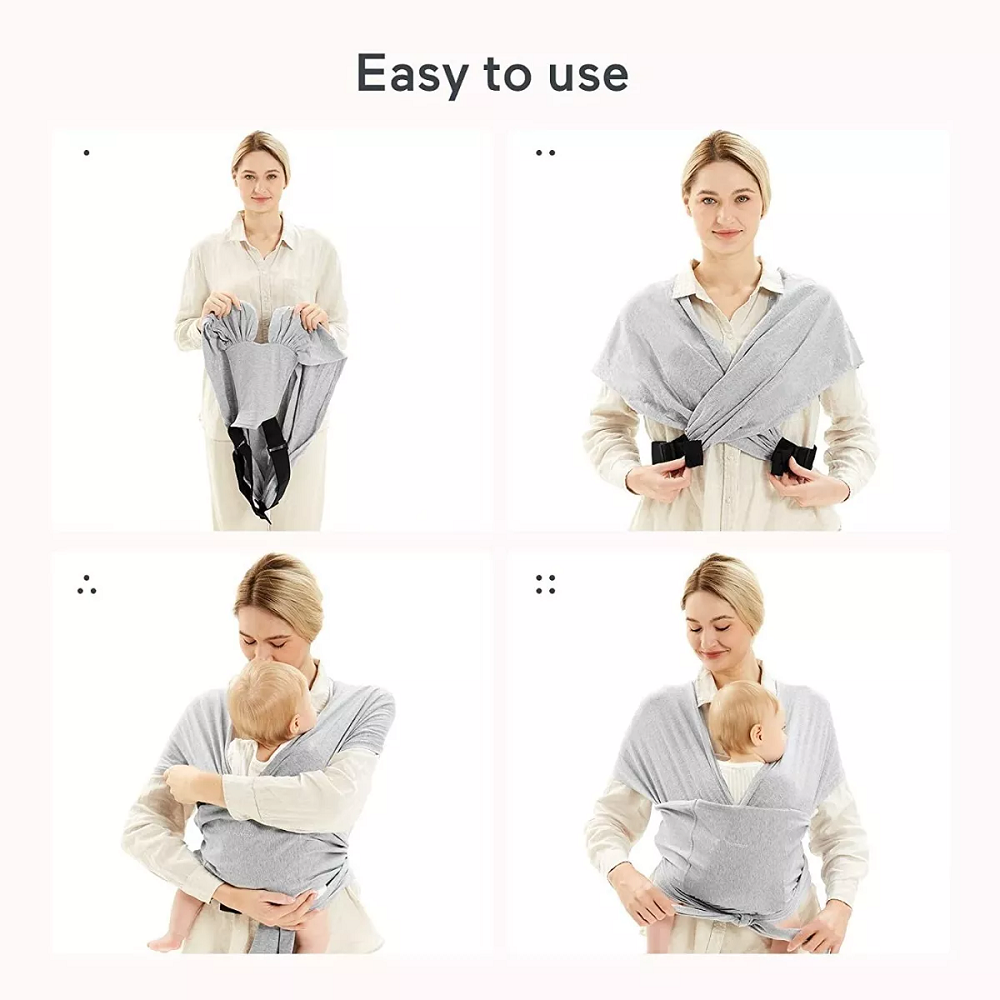 Easy to use