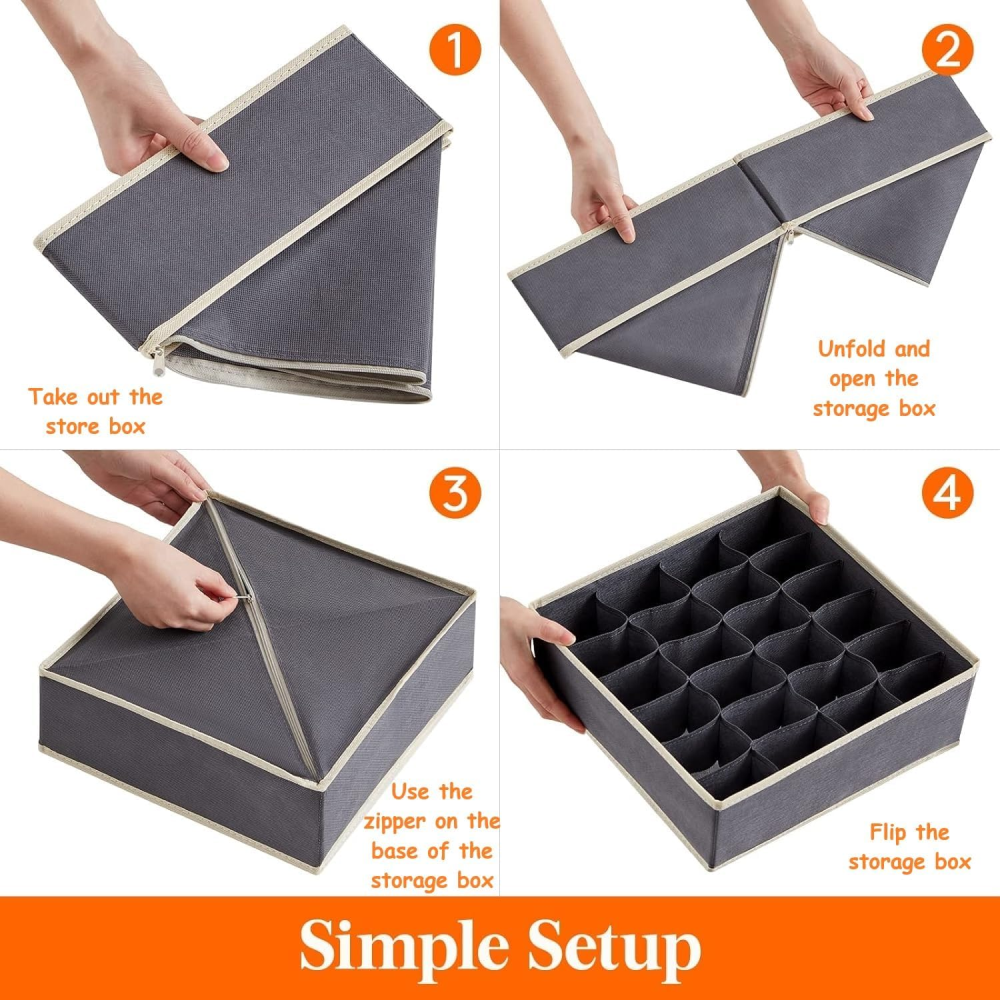 1

Take out the store box

2

Unfold and open the storage box

3

Use the zipper on the base of the storage box

4

Flip the storage box

Simple Setup