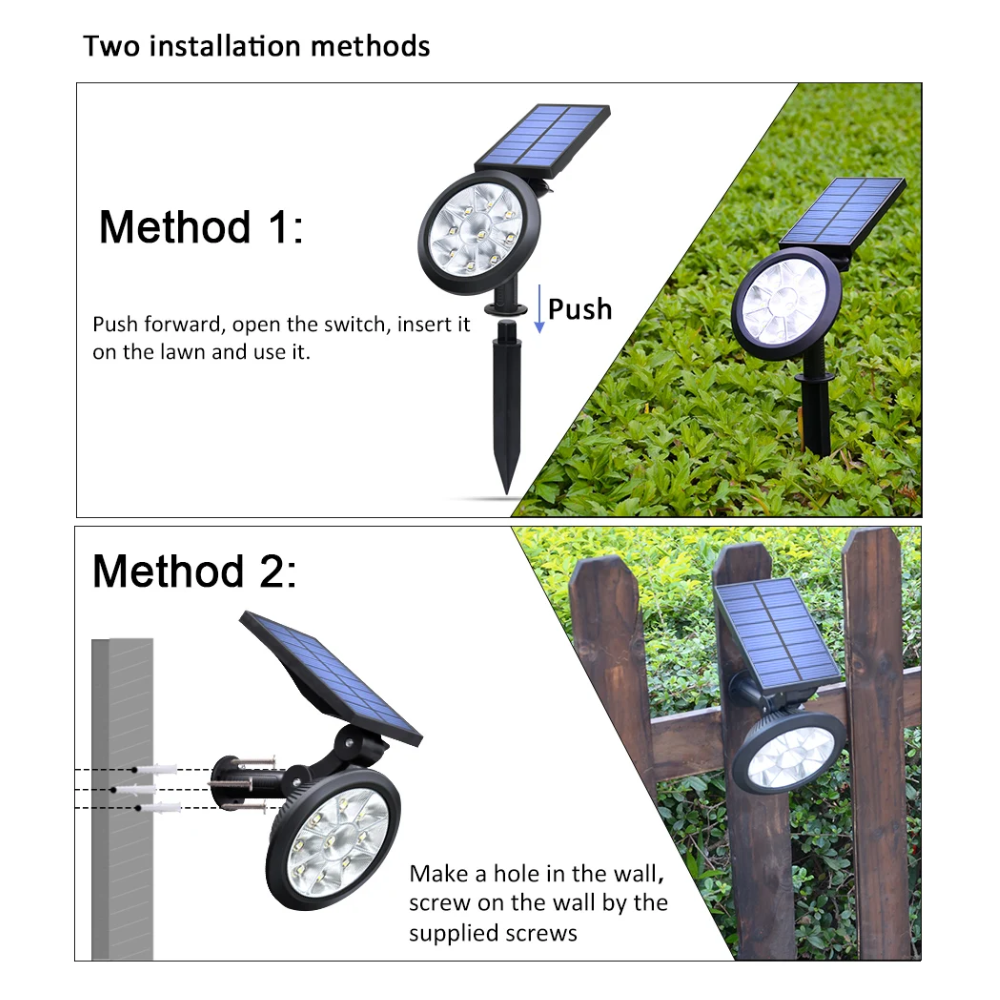 Two installation methods

Method 1:

Push forward, open the switch, insert it on the lawn and use it.

Push

Method 2:

Make a hole in the wall, screw on the wall by the supplied screws