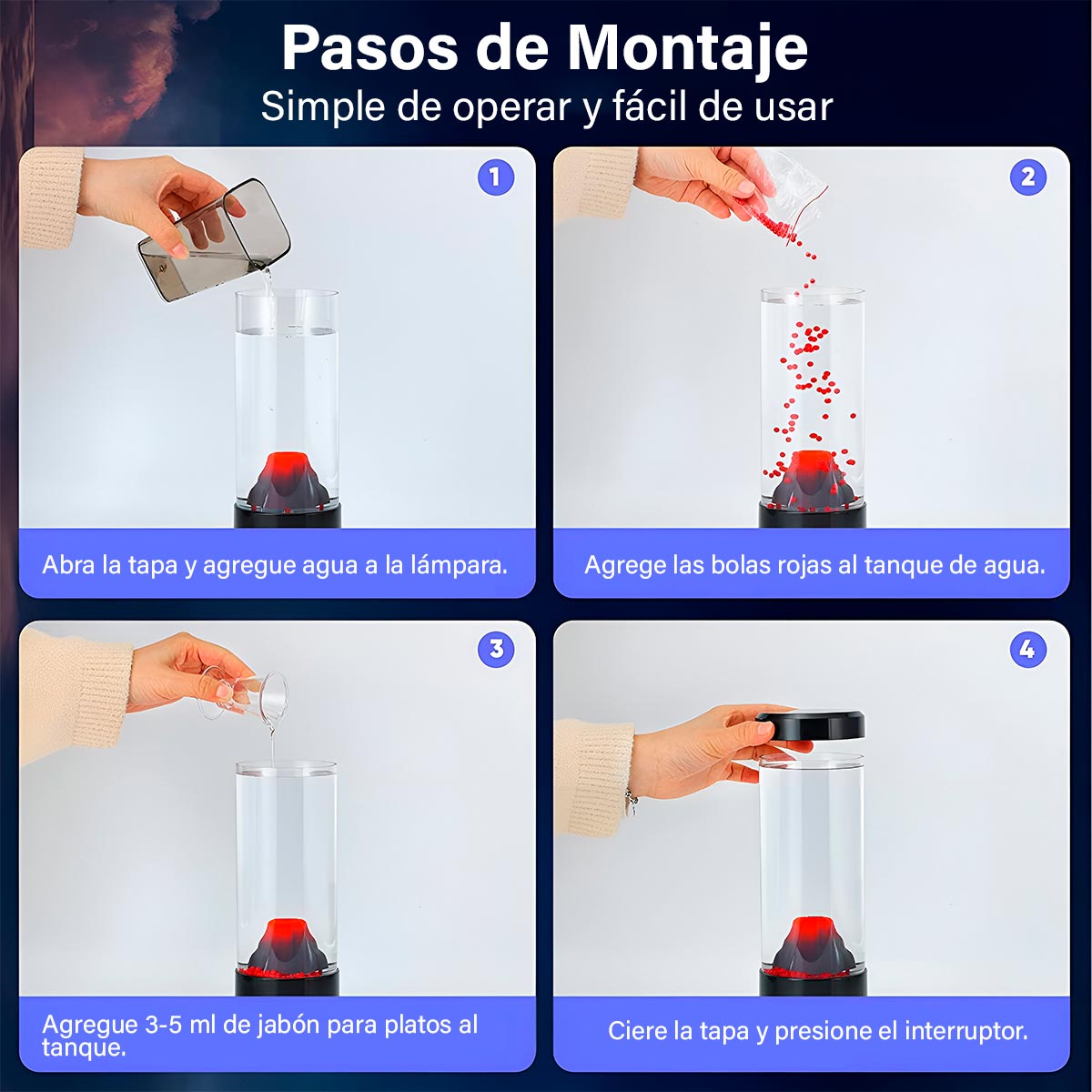 Pasos de Montaje
Simple de operar y fácil de usar

1
Abra la tapa y agregue agua a la lámpara.

2
Agrege las bolas rojas al tanque de agua.

3
Agregue 3-5 ml de jabón para platos al tanque.

4
Ciere la tapa y presione el interruptor.