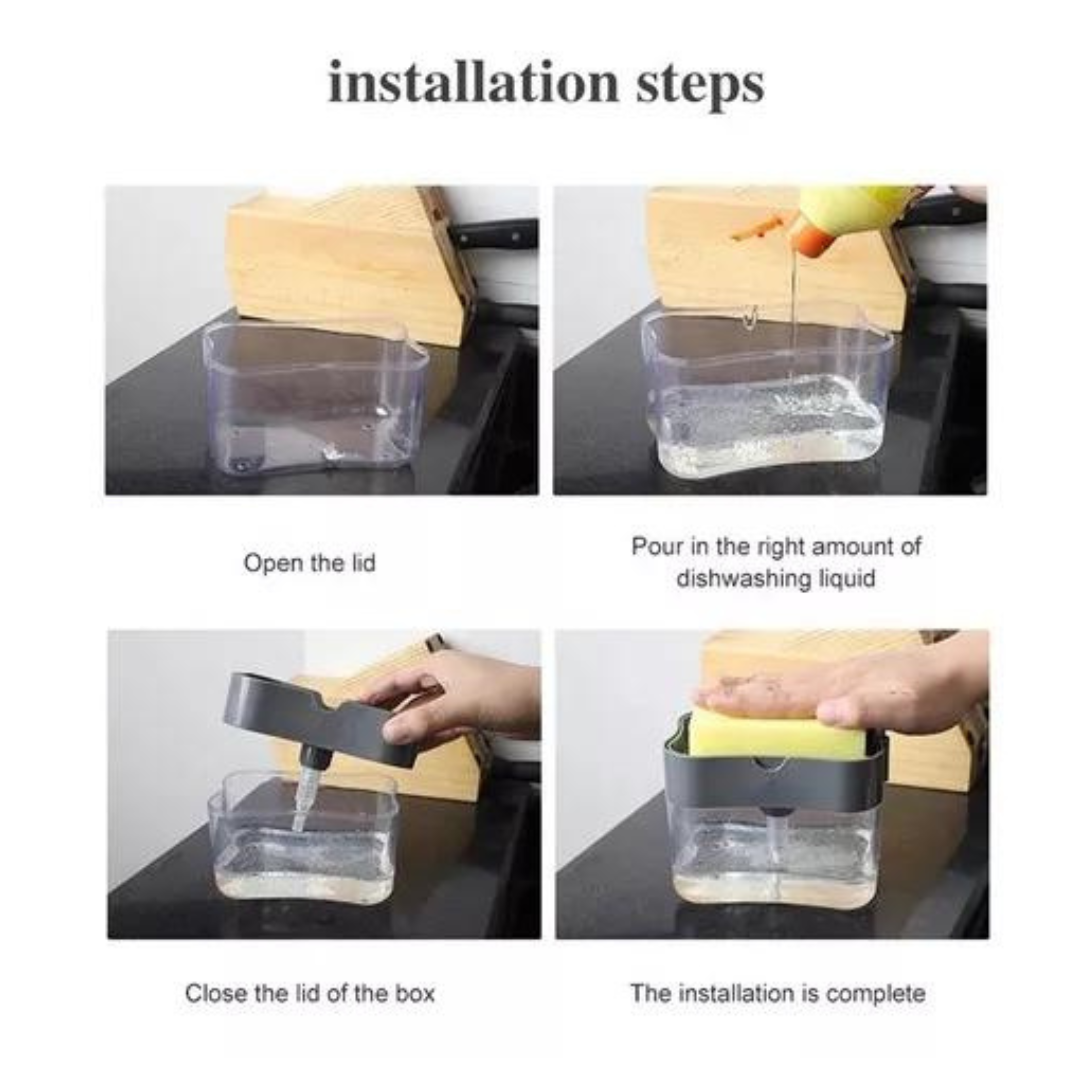 installation steps

Open the lid

Pour in the right amount of dishwashing liquid

Close the lid of the box

The installation is complete