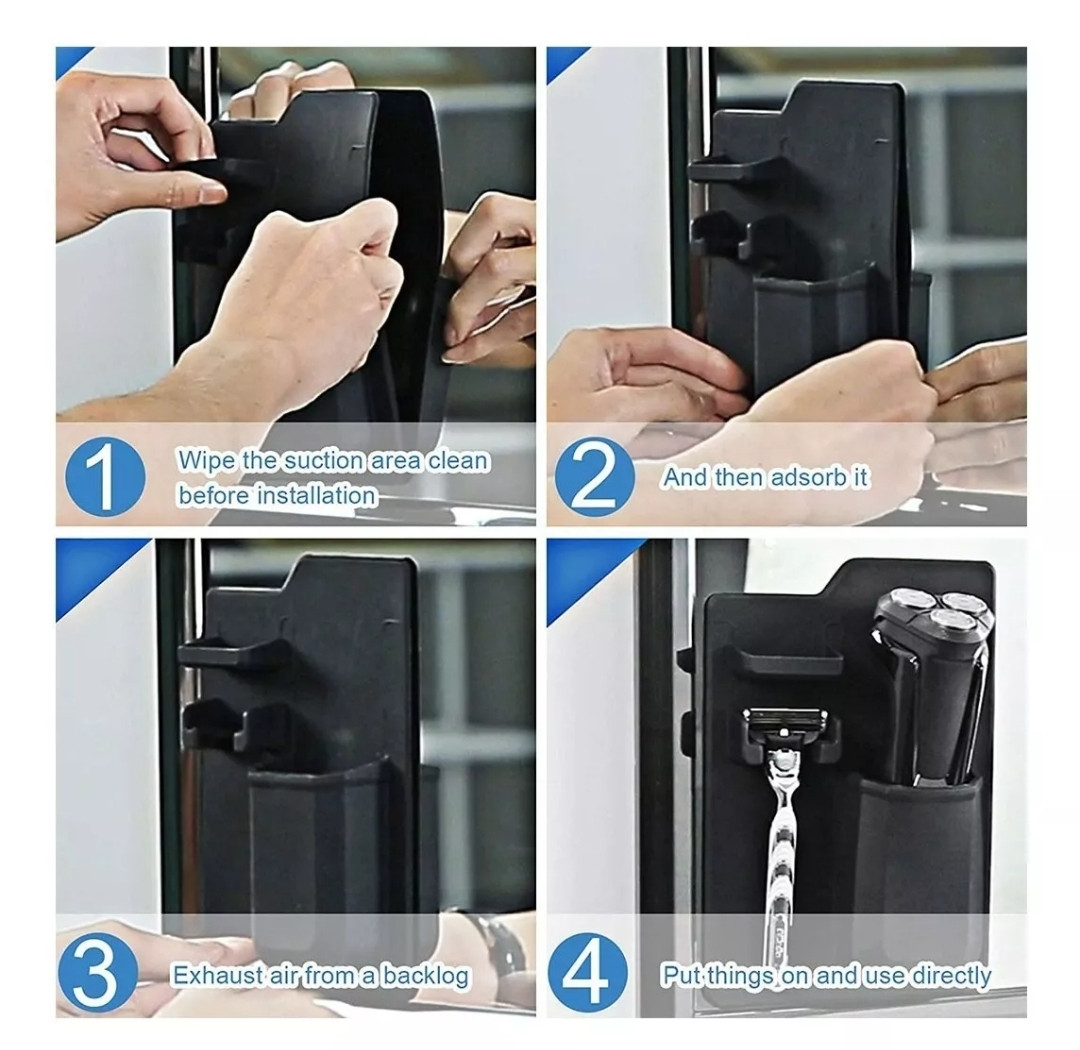 1
Wipe the suction area clean before installation

2
And then adsorb it

3
Exhaust air from a backlog

4
Put things on and use directly