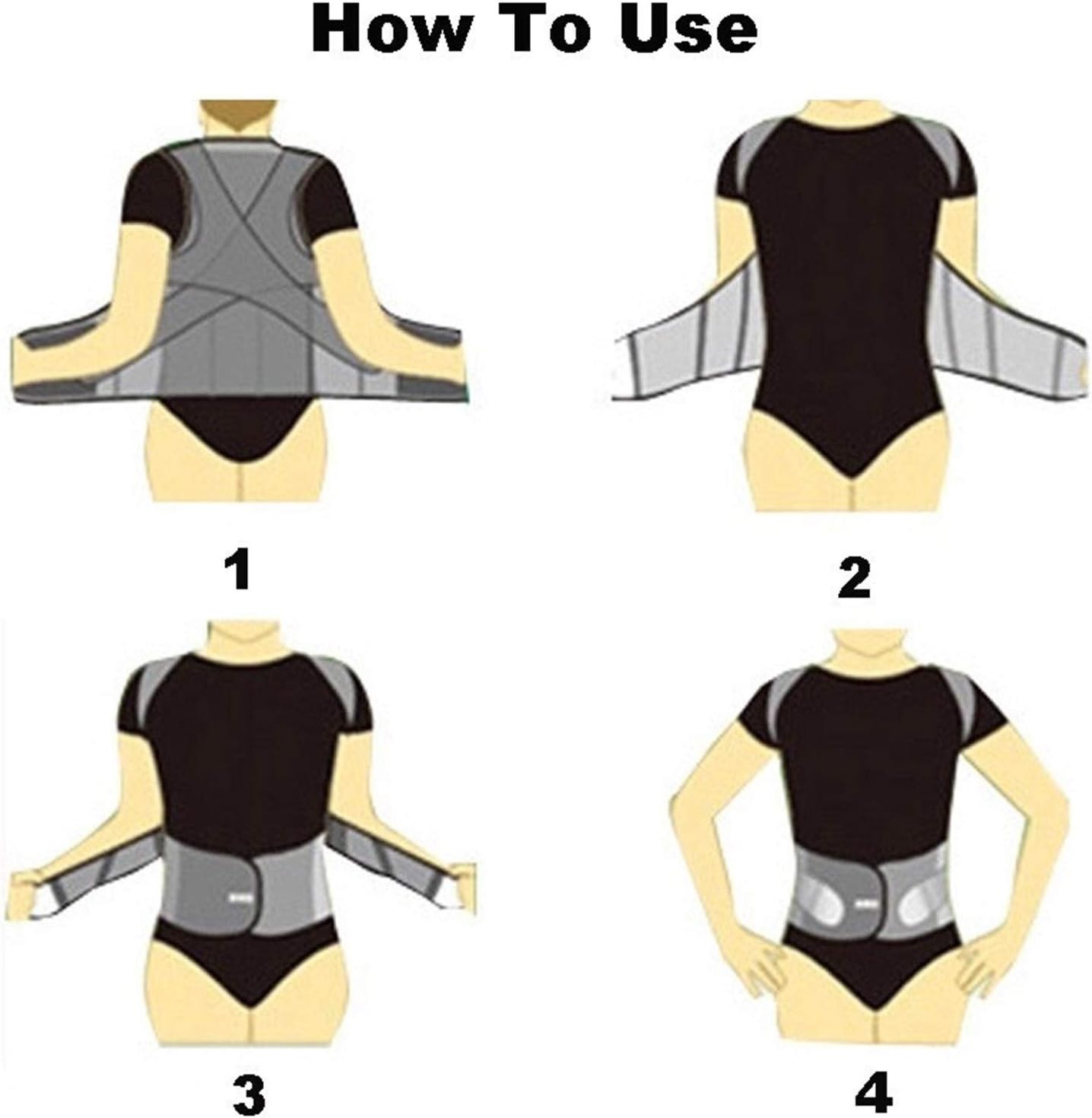 How To Use

1

2

3

4