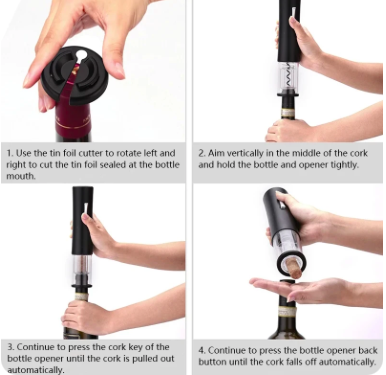 1. Use the tin foil cutter to rotate left and right to cut the tin foil sealed at the bottle mouth.

2. Aim vertically in the middle of the cork and hold the bottle and opener tightly.

3. Continue to press the cork key of the bottle opener until the cork is pulled out automatically.

4. Continue to press the bottle opener back button until the cork falls off automatically.