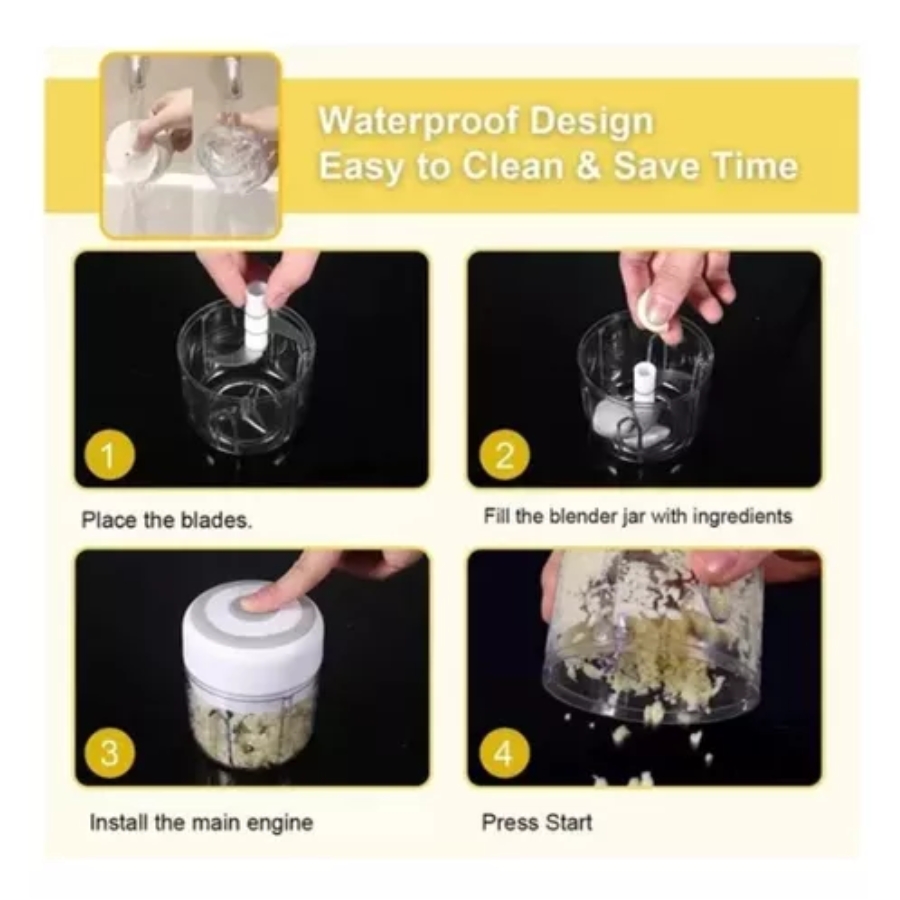 Waterproof Design
Easy to Clean & Save Time

1

Place the blades.

2

Fill the blender jar with ingredients

3

Install the main engine

4

Press Start