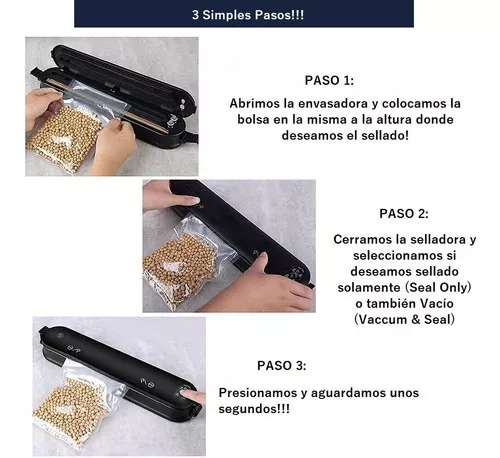 3 Simples Pasos!!!

PASO 1:

Abrimos la envasadora y colocamos la bolsa en la misma a la altura donde deseamos el sellado!

PASO 2:

Cerramos la selladora y seleccionamos si deseamos sellado solamente (Seal Only) o también Vacío (Vaccum & Seal)

PASO 3:

Presionamos y aguardamos unos segundos!!!