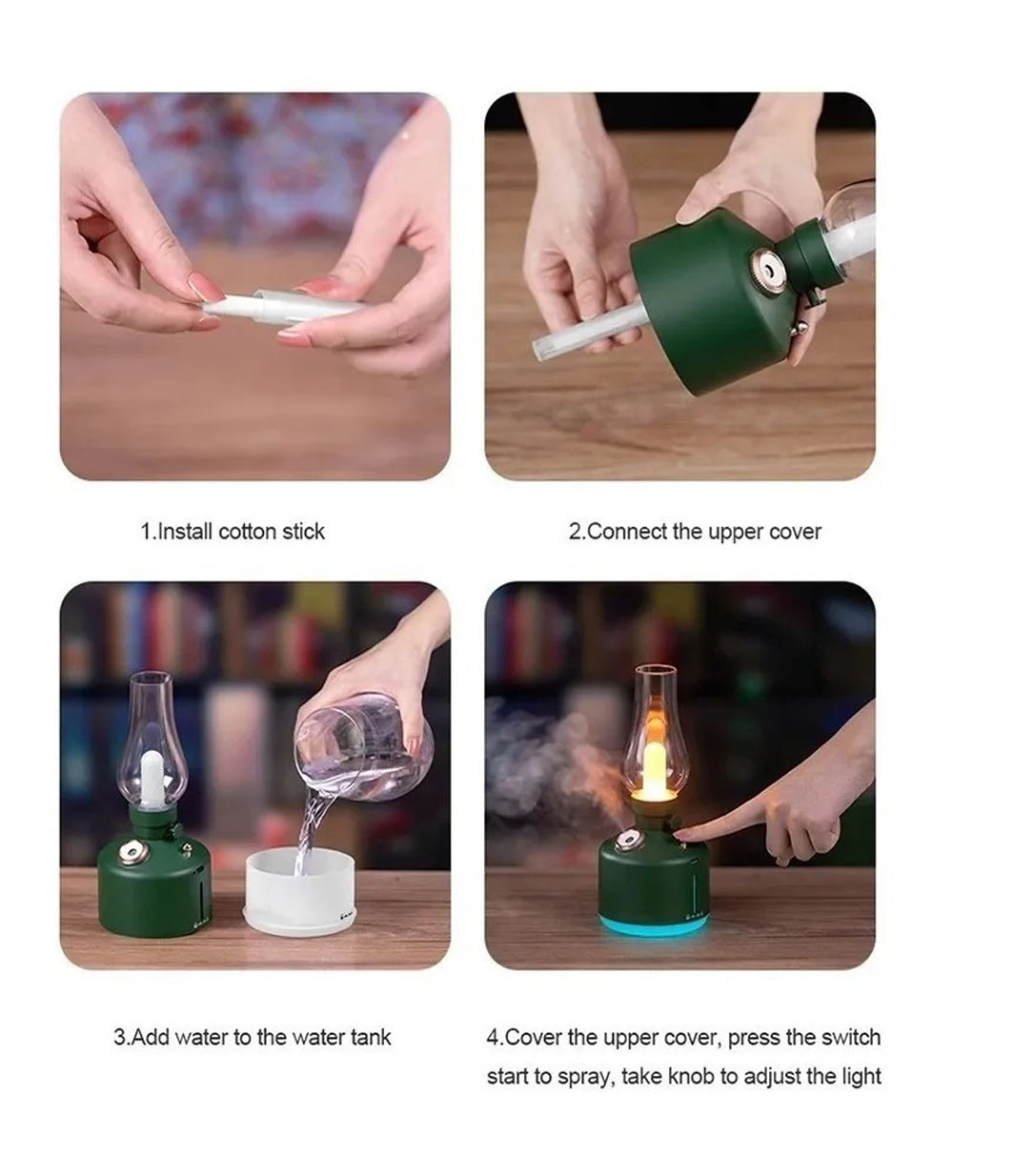 1.Install cotton stick

2.Connect the upper cover

3.Add water to the water tank

4.Cover the upper cover, press the switch start to spray, take knob to adjust the light