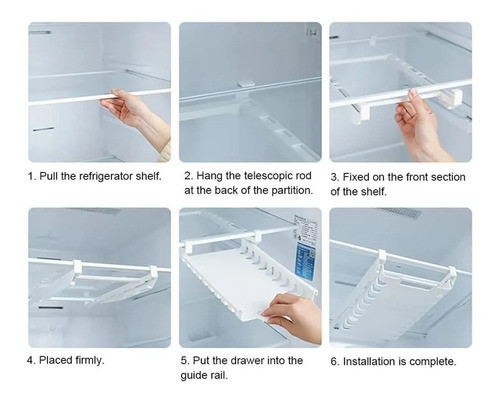 1. Pull the refrigerator shelf.

2. Hang the telescopic rod at the back of the partition.

3. Fixed on the front section of the shelf.

4. Placed firmly.

5. Put the drawer into the guide rail.

6. Installation is complete.