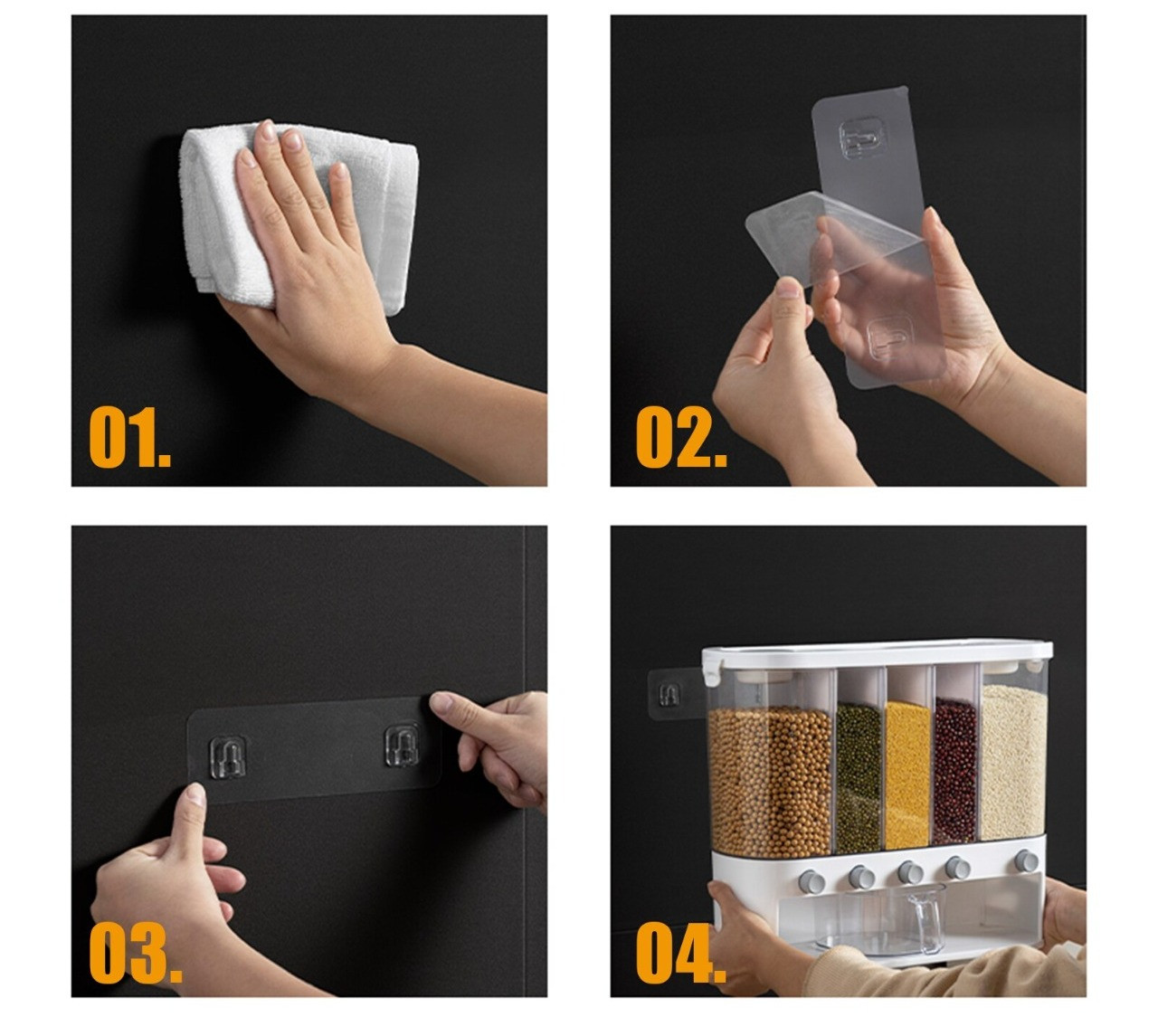 01.

02.

03.

04.