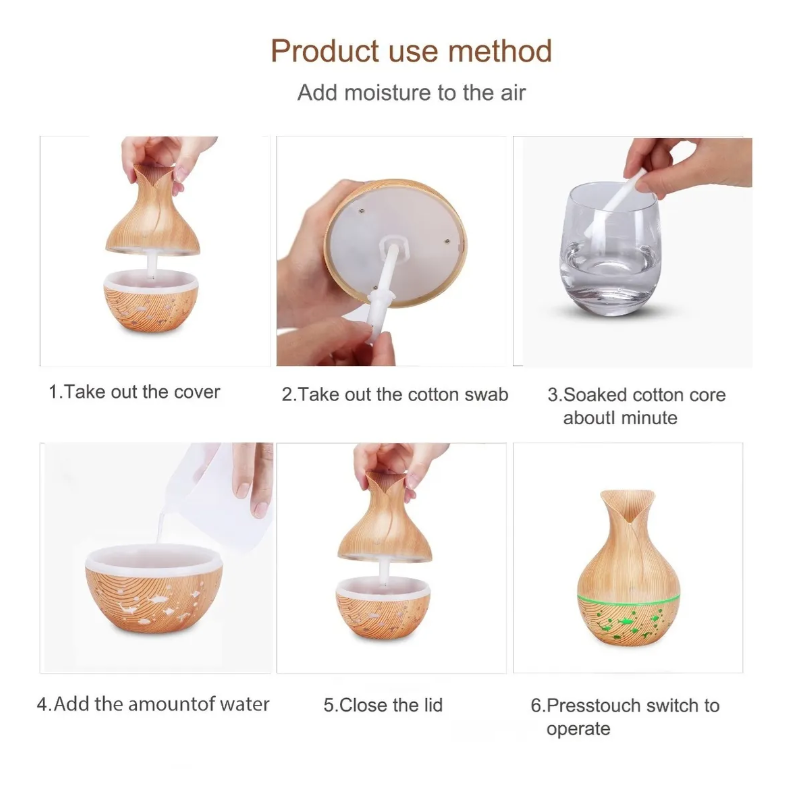 Product use method

Add moisture to the air

1.Take out the cover

2.Take out the cotton swab

3.Soaked cotton core aboutl minute

4.Add the amountof water

5.Close the lid

6.Presstouch switch to operate