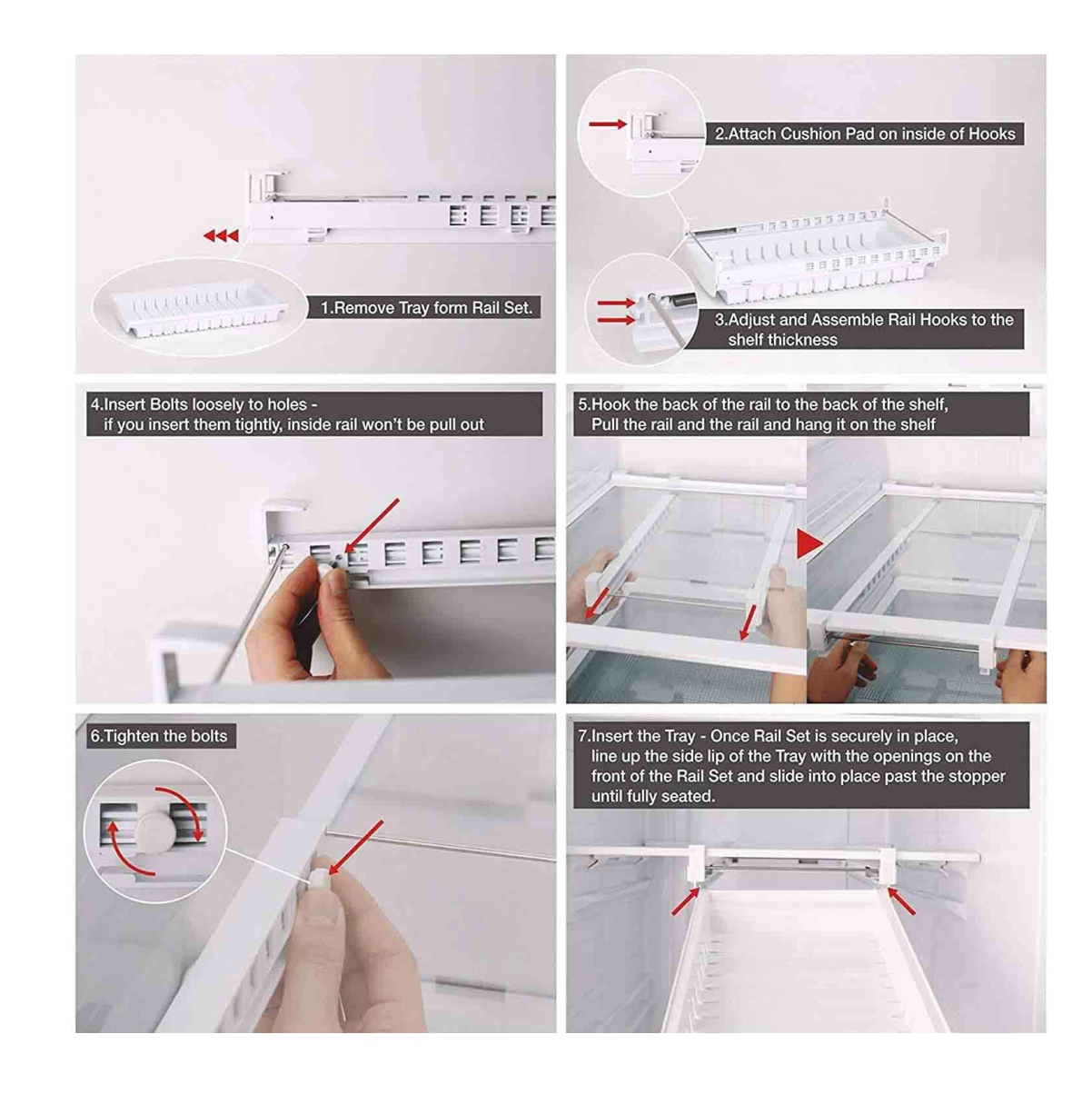 1.Remove Tray form Rail Set.

2.Attach Cushion Pad on inside of Hooks

3.Adjust and Assemble Rail Hooks to the shelf thickness

4.Insert Bolts loosely to holes - if you insert them tightly, inside rail won't be pull out

5.Hook the back of the rail to the back of the shelf, Pull the rail and the rail and hang it on the shelf

6.Tighten the bolts

7.Insert the Tray - Once Rail Set is securely in place, line up the side lip of the Tray with the openings on the front of the Rail Set and slide into place past the stopper until fully seated.