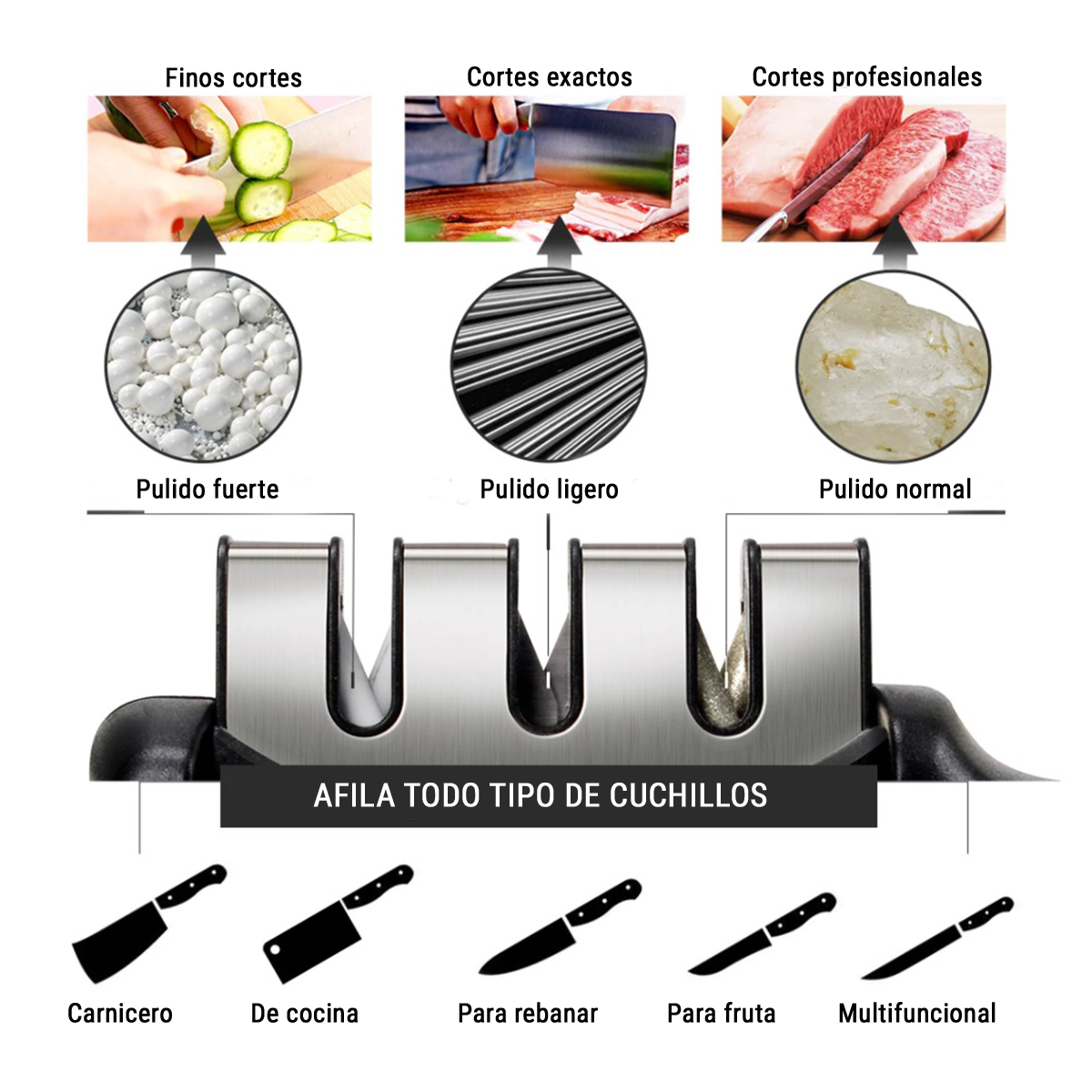 Finos cortes

Cortes exactos

Cortes profesionales

Pulido fuerte

Pulido ligero

Pulido normal

AFILA TODO TIPO DE CUCHILLOS

Carnicero

De cocina

Para rebanar

Para fruta

Multifuncional