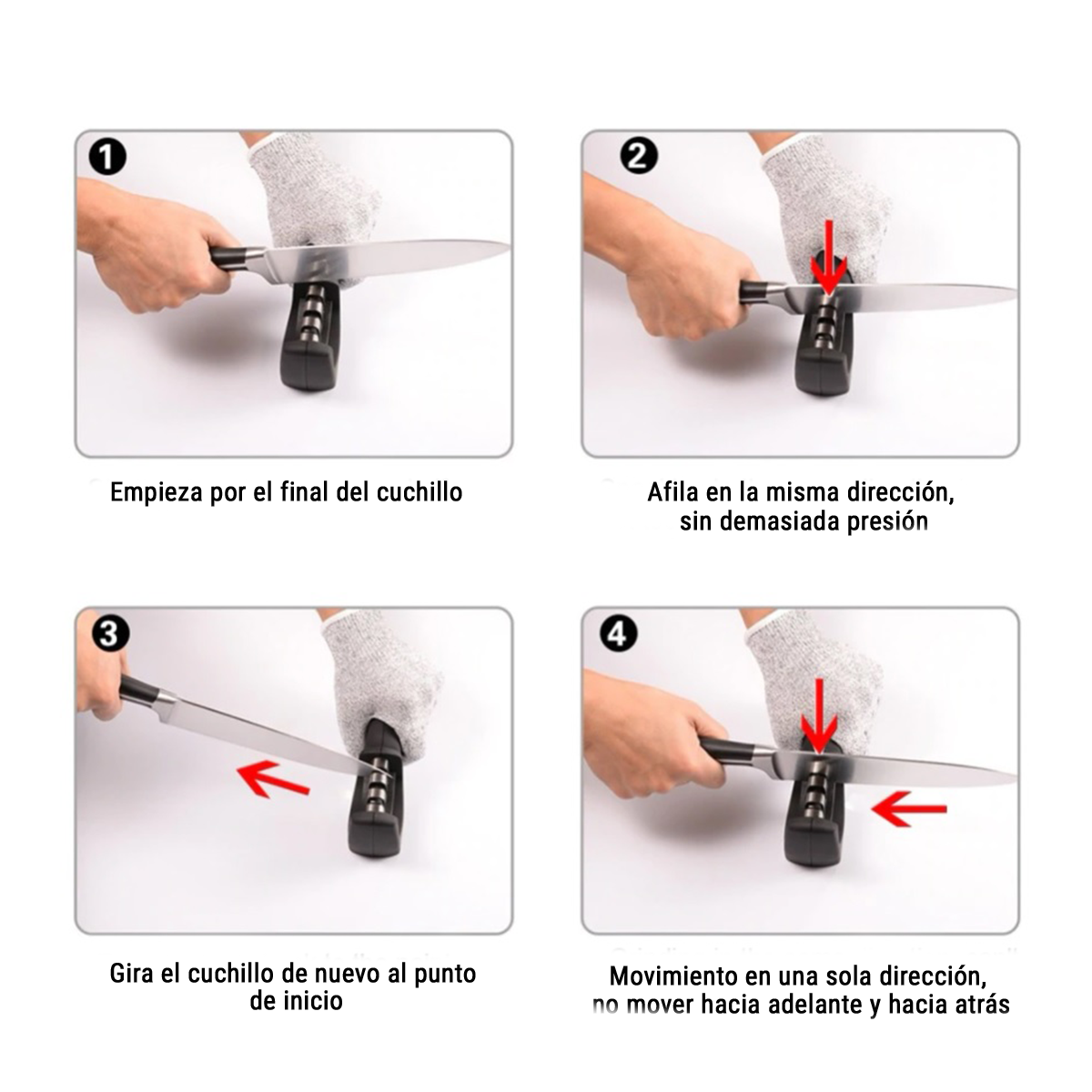 1

Empieza por el final del cuchillo

2

Afila en la misma dirección, sin demasiada presión

3

Gira el cuchillo de nuevo al punto de inicio

4

Movimiento en una sola dirección, no mover hacia adelante y hacia atrás