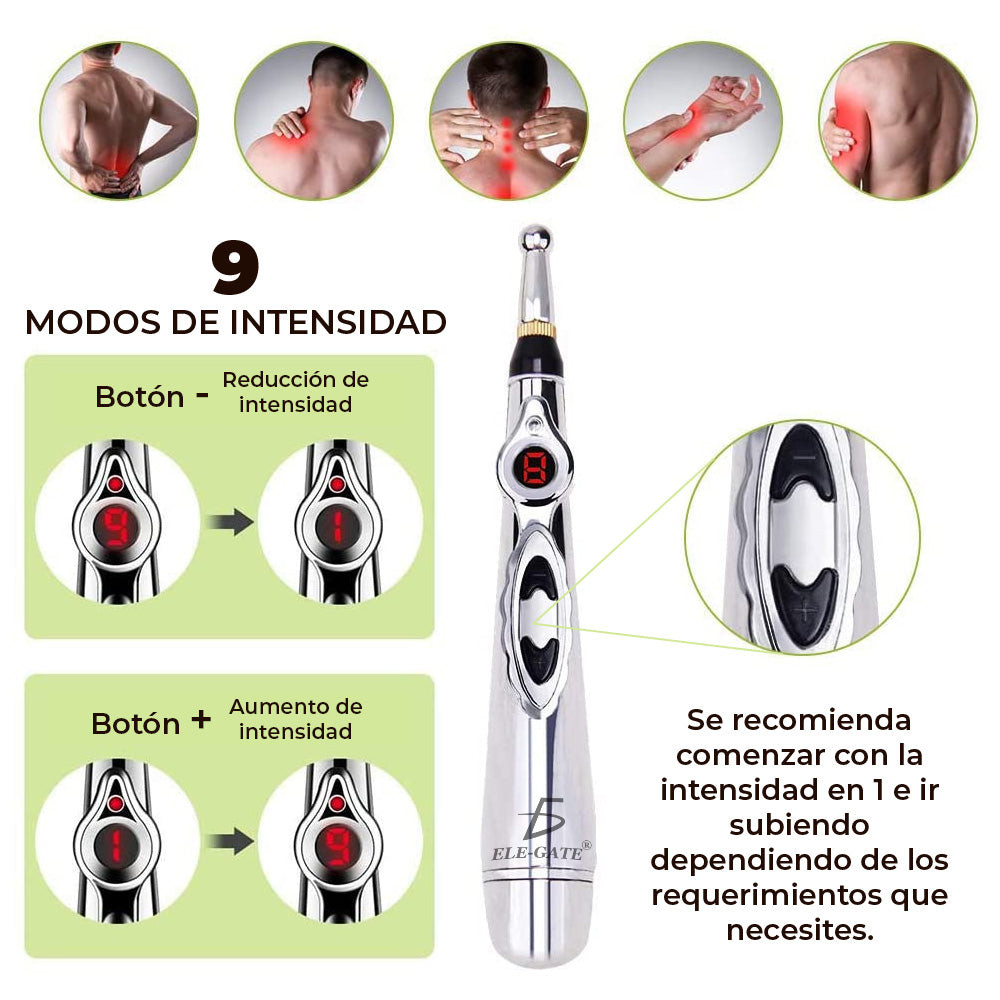 9
MODOS DE INTENSIDAD

Botón - Reducción de intensidad

9

1

Botón + Aumento de intensidad

1

9

8

ELE-GATE®

Se recomienda comenzar con la intensidad en 1 e ir subiendo dependiendo de los requerimientos que necesites.