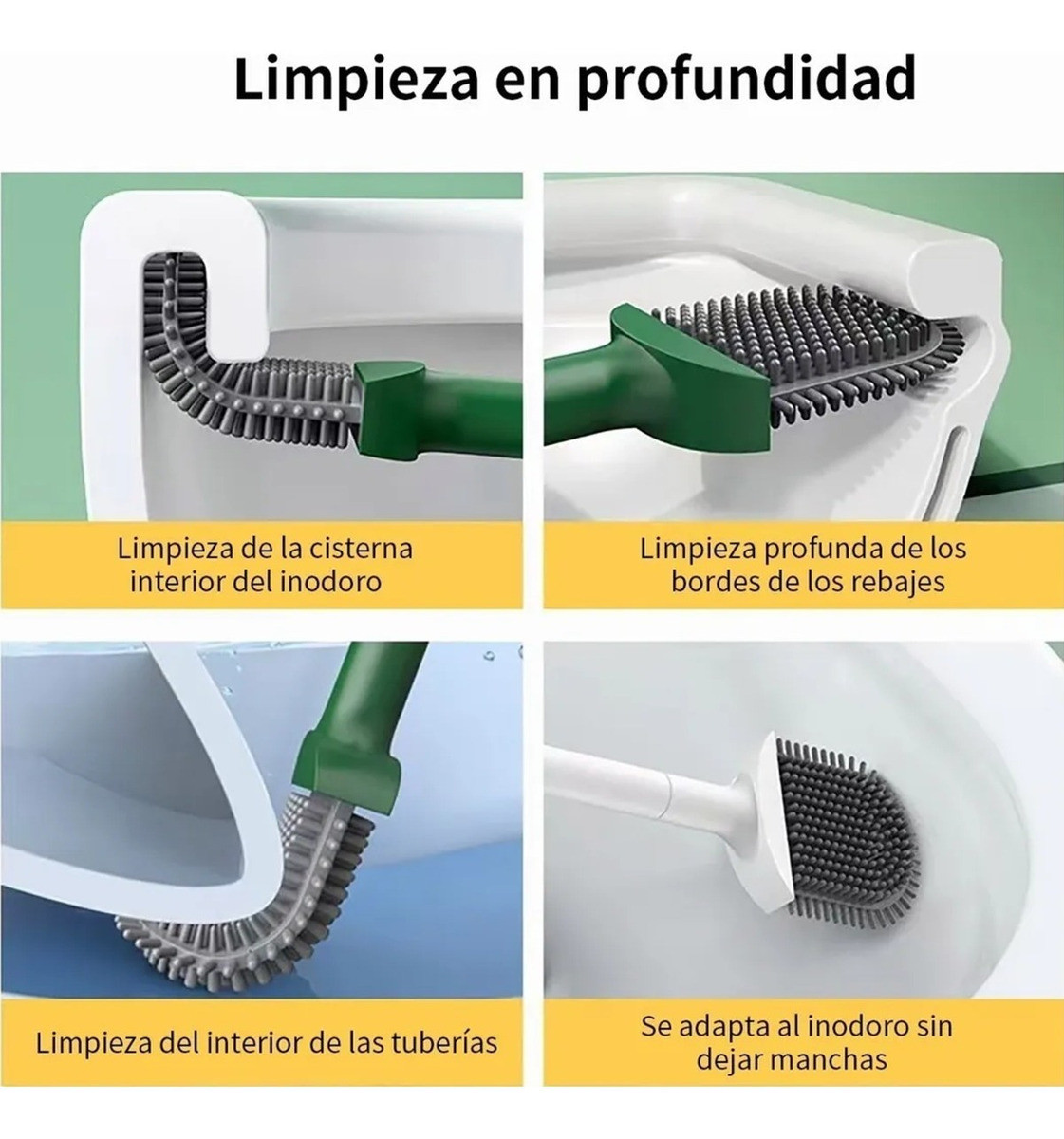 Limpieza en profundidad

Limpieza de la cisterna interior del inodoro

Limpieza profunda de los bordes de los rebajes

Limpieza del interior de las tuberías

Se adapta al inodoro sin dejar manchas