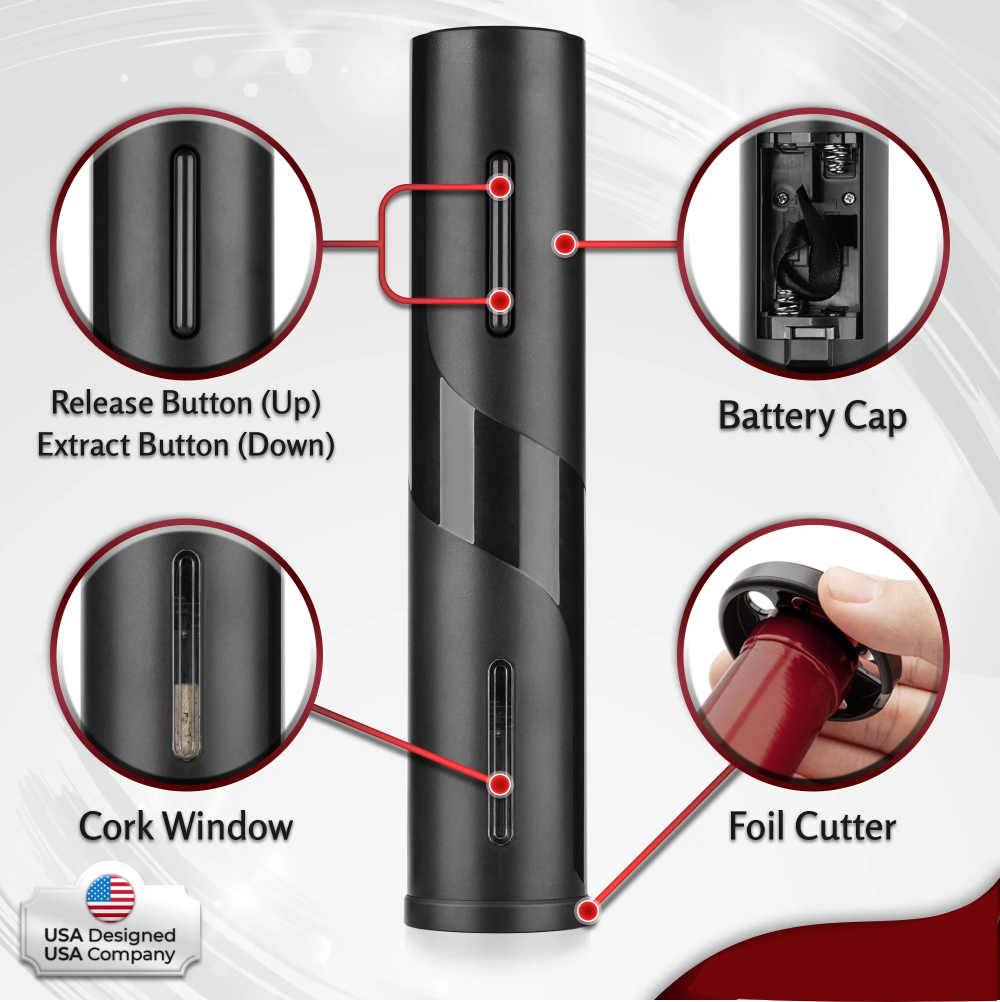 Release Button (Up)
Extract Button (Down)

Battery Cap

Cork Window

Foil Cutter

USA Designed
USA Company