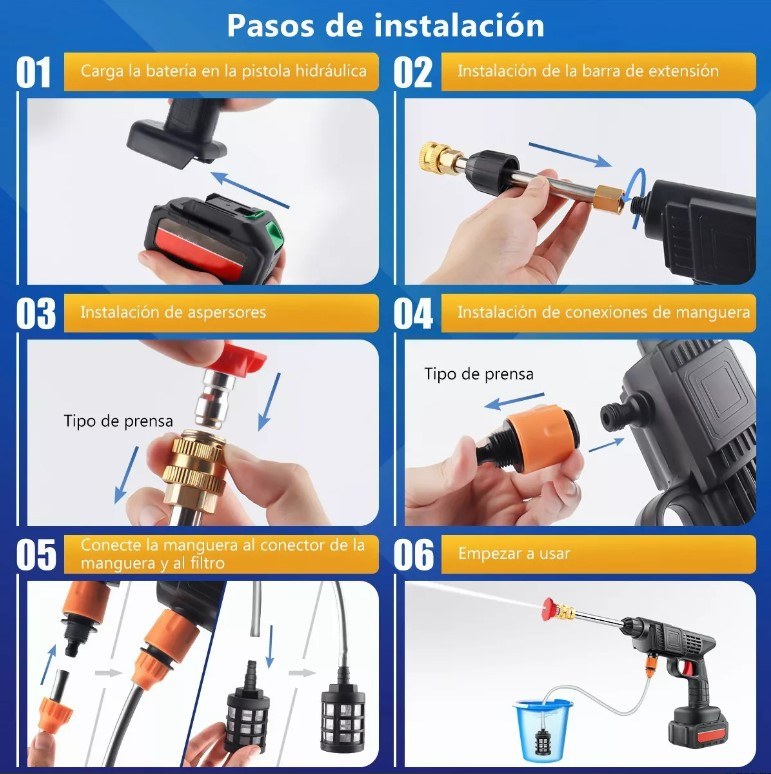 Pasos de instalación

01 Carga la batería en la pistola hidráulica

02 Instalación de la barra de extensión

03 Instalación de aspersores

Tipo de prensa

04 Instalación de conexiones de manguera

Tipo de prensa

05 Conecte la manguera al conector de la manguera y al filtro

06 Empezar a usar