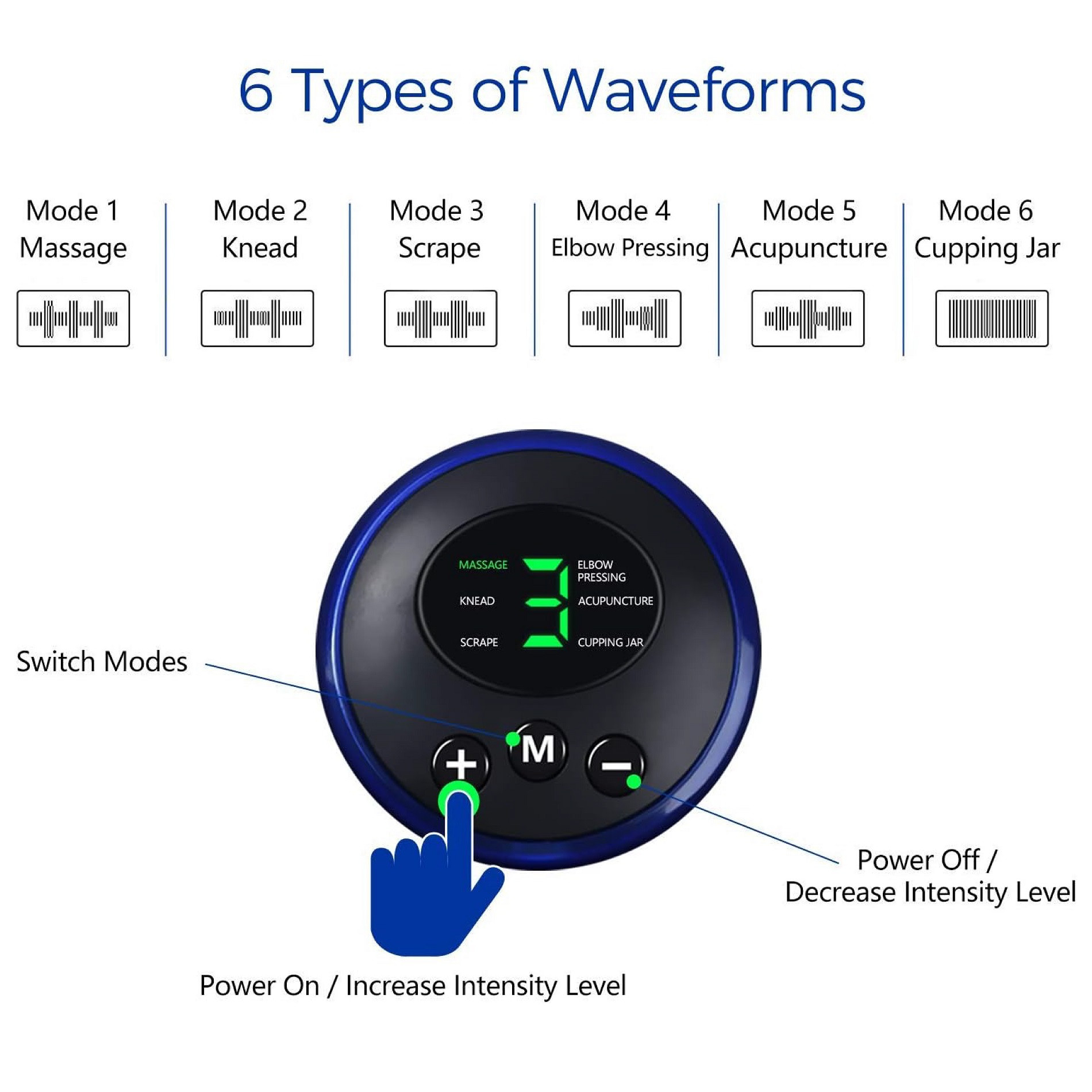 6 Types of Waveforms

Mode 1
Massage

Mode 2
Knead

Mode 3
Scrape

Mode 4
Elbow Pressing

Mode 5
Acupuncture

Mode 6
Cupping Jar

MASSAGE
KNEAD
SCRAPE
3
ELBOW PRESSING
ACUPUNCTURE
CUPPING JAR

Switch Modes

+
M
−

Power Off /
Decrease Intensity Level

Power On / Increase Intensity Level