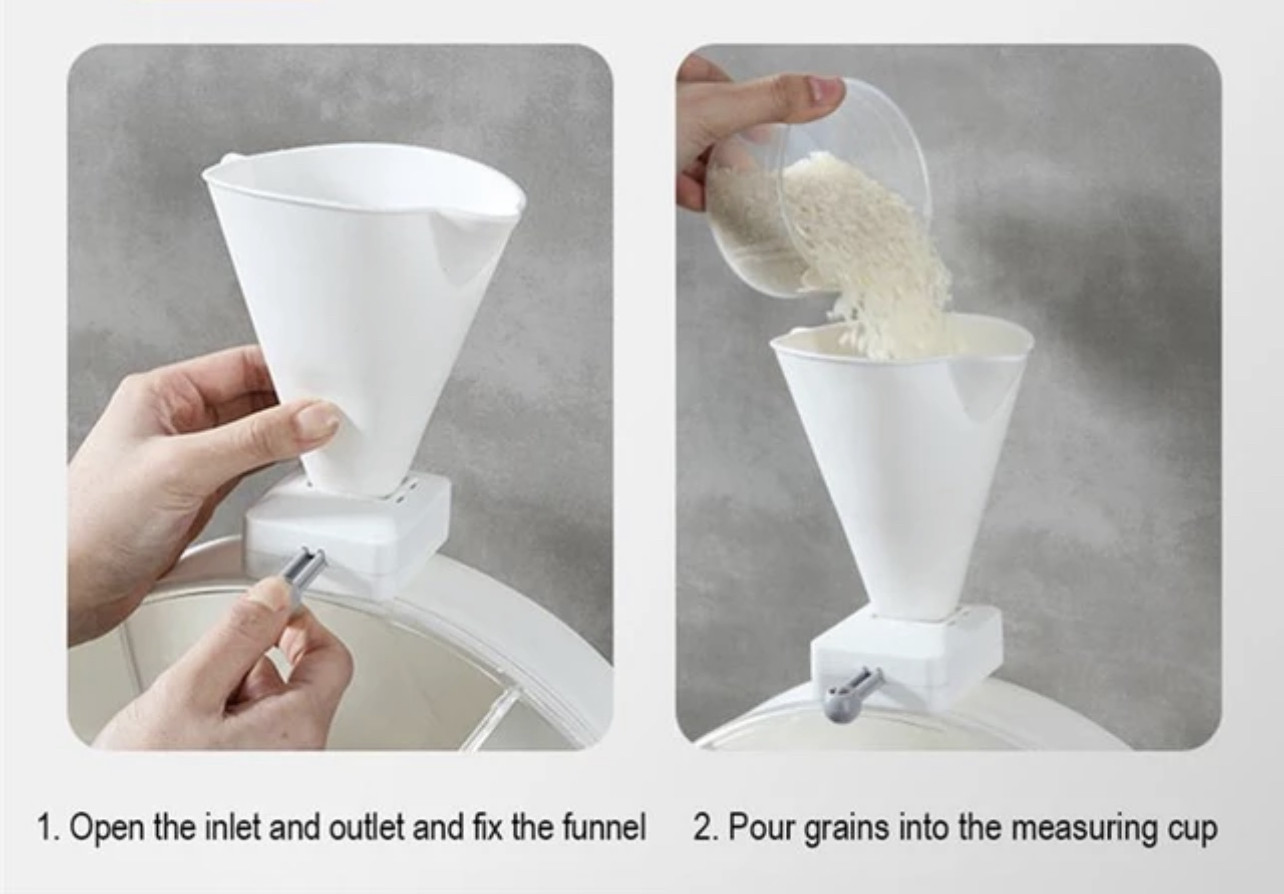 1. Open the inlet and outlet and fix the funnel

2. Pour grains into the measuring cup