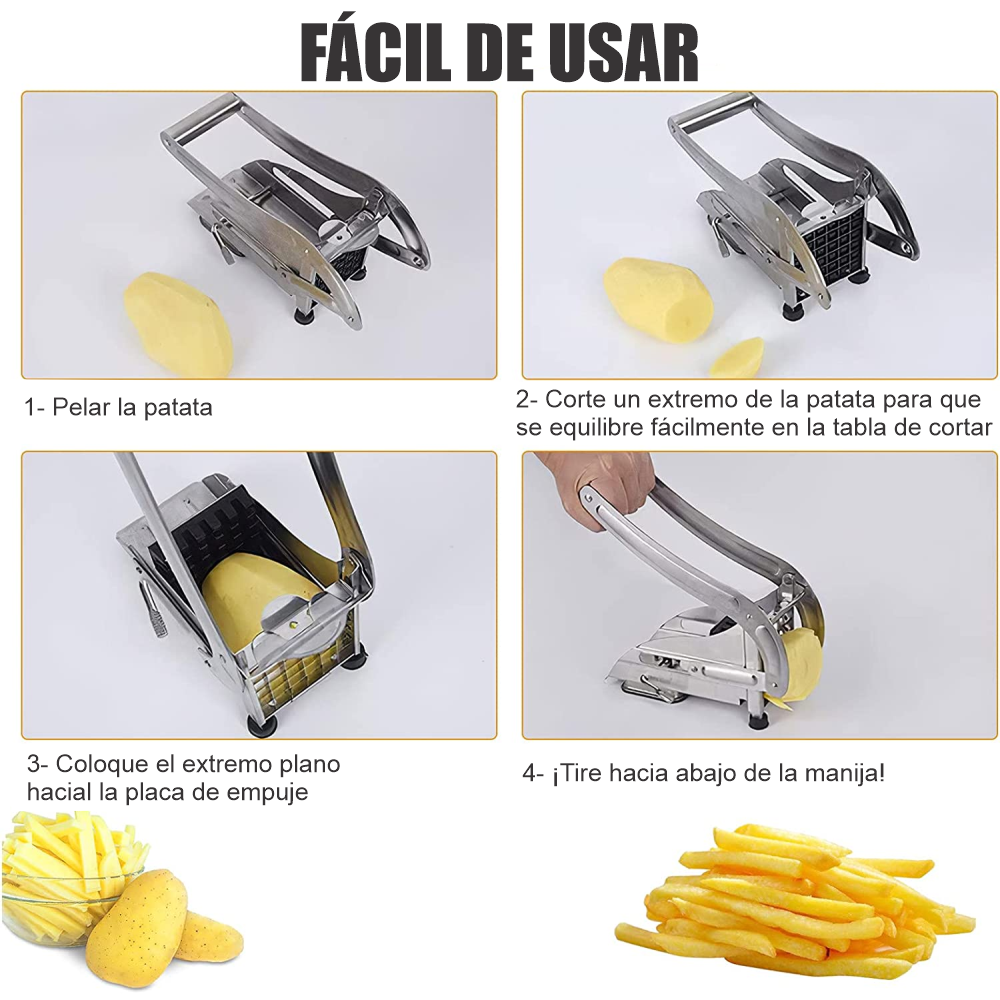 FÁCIL DE USAR

1- Pelar la patata

2- Corte un extremo de la patata para que se equilibre fácilmente en la tabla de cortar

3- Coloque el extremo plano hacial la placa de empuje

4- ¡Tire hacia abajo de la manija!