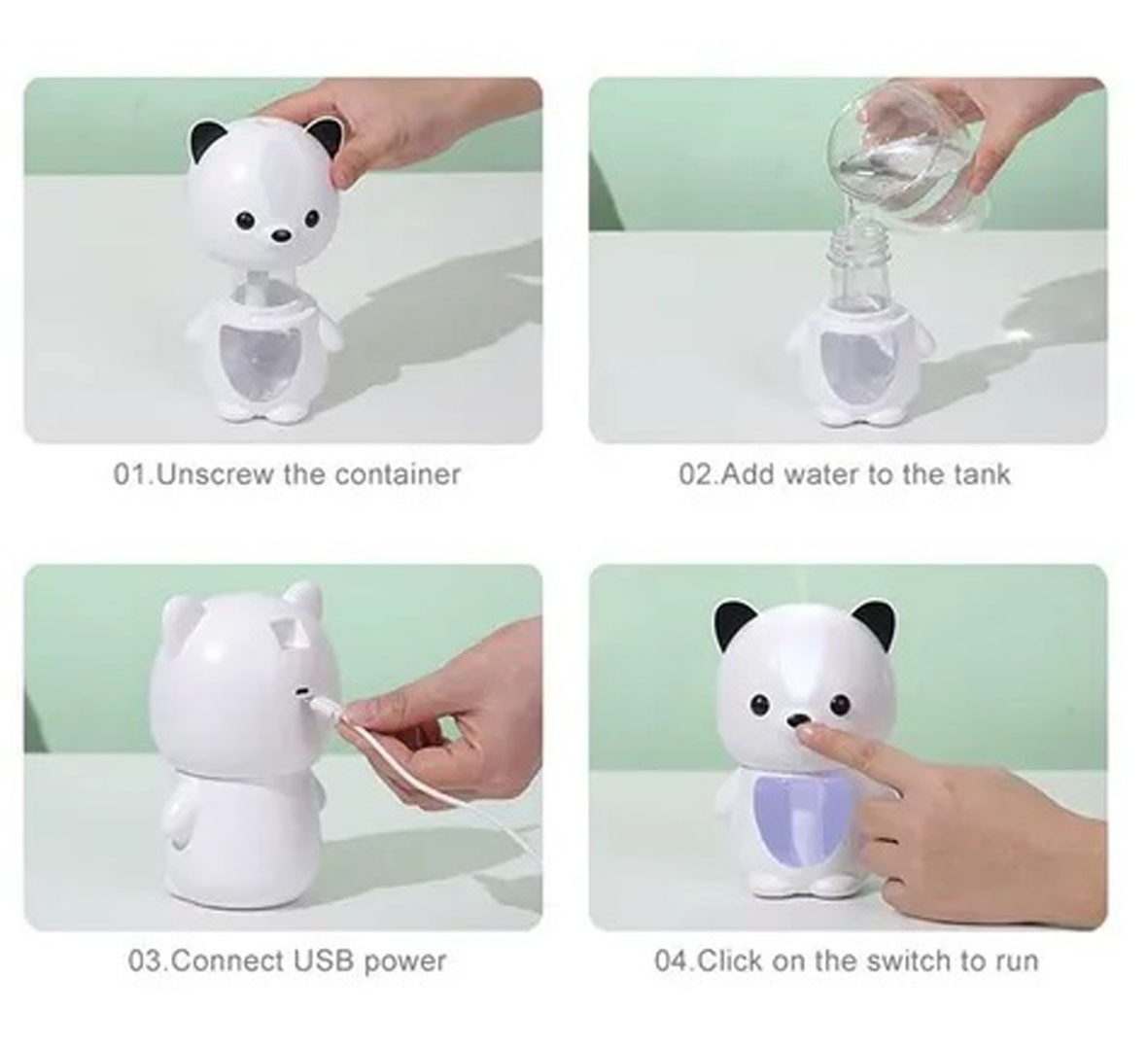 01.Unscrew the container

02.Add water to the tank

03.Connect USB power

04.Click on the switch to run