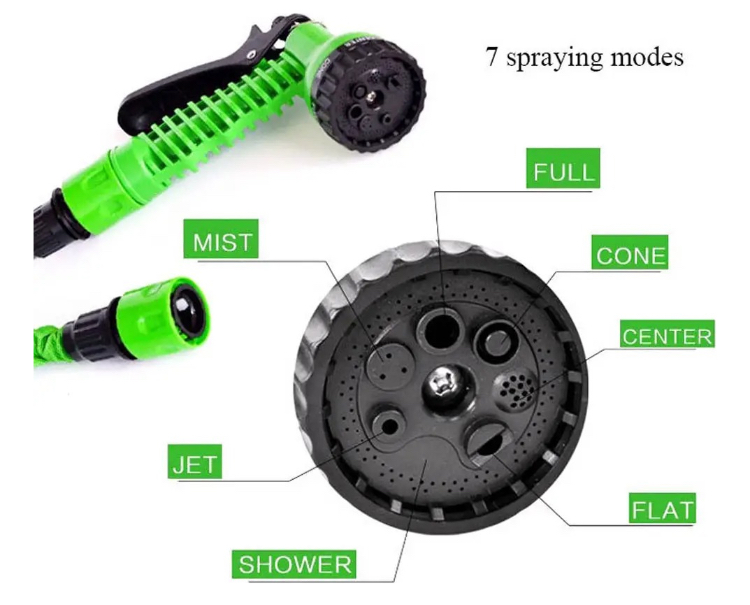 7 spraying modes

FULL

MIST

CONE

CENTER

JET

FLAT

SHOWER