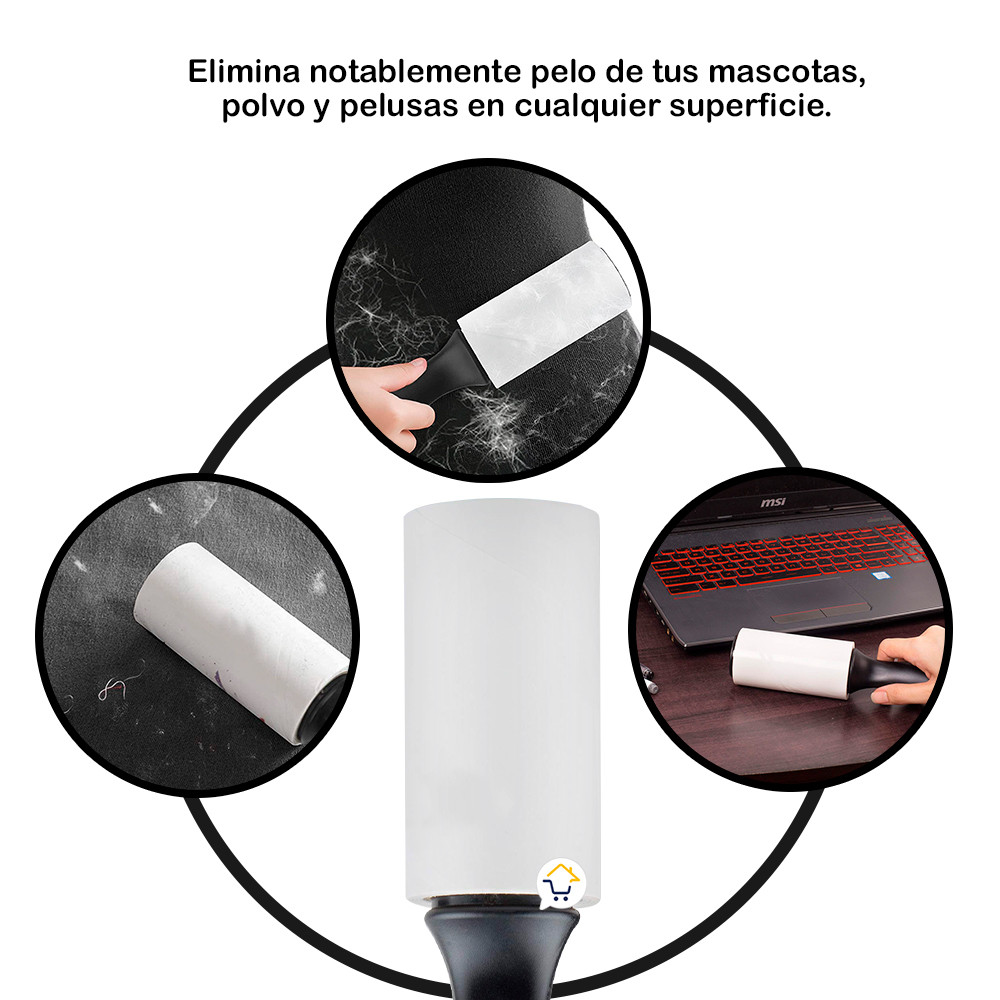 Elimina notablemente pelo de tus mascotas, polvo y pelusas en cualquier superficie.

msi