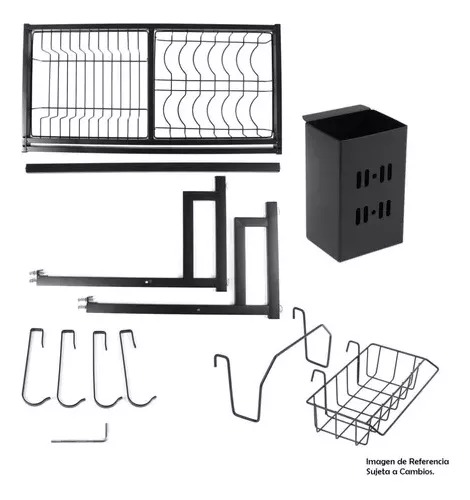 Imagen de Referencia
Sujeta a Cambios.