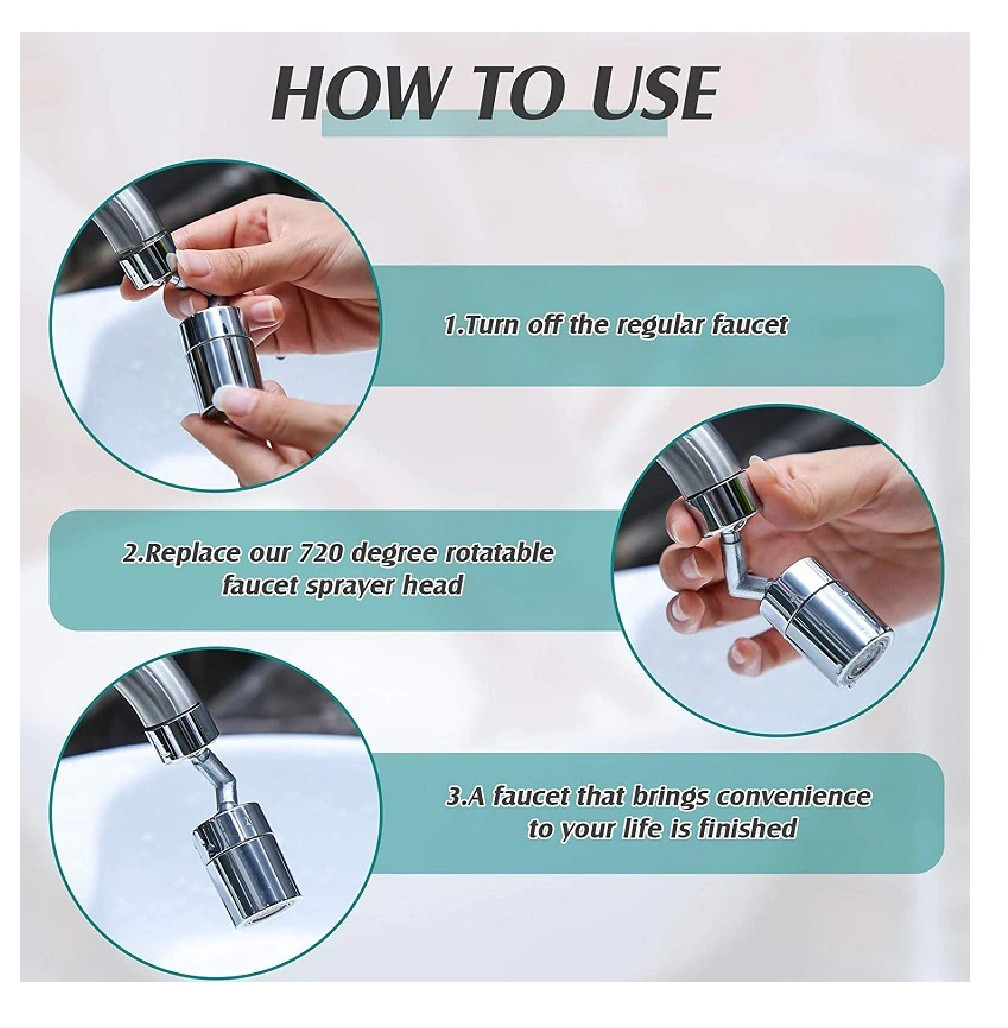 HOW TO USE

1.Turn off the regular faucet

2.Replace our 720 degree rotatable faucet sprayer head

3.A faucet that brings convenience to your life is finished