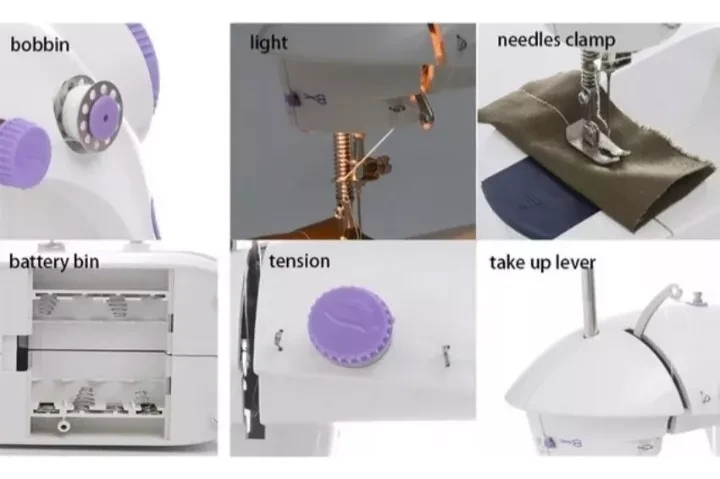 bobbin

light

needles clamp

battery bin

tension

take up lever