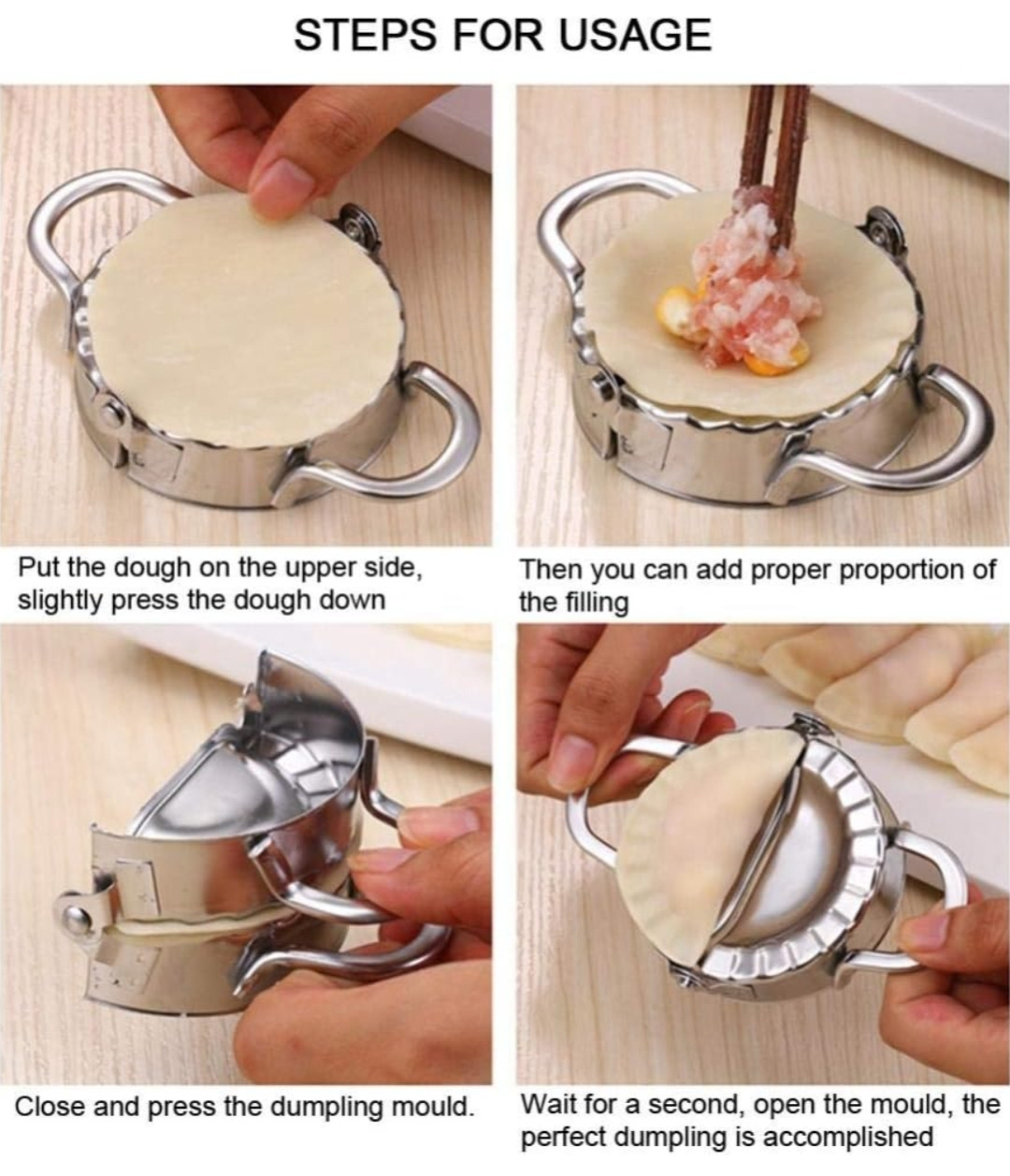 STEPS FOR USAGE

Put the dough on the upper side, slightly press the dough down

Then you can add proper proportion of the filling

Close and press the dumpling mould.

Wait for a second, open the mould, the perfect dumpling is accomplished