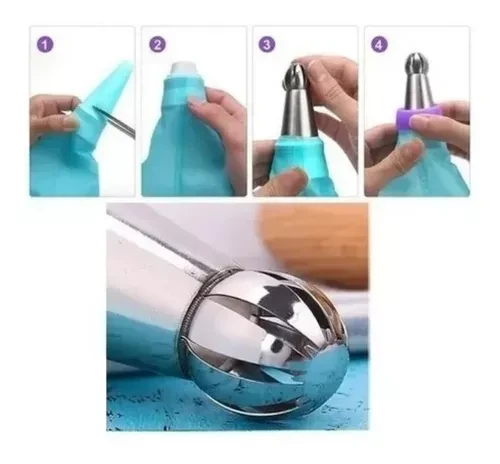 1

2

3

4