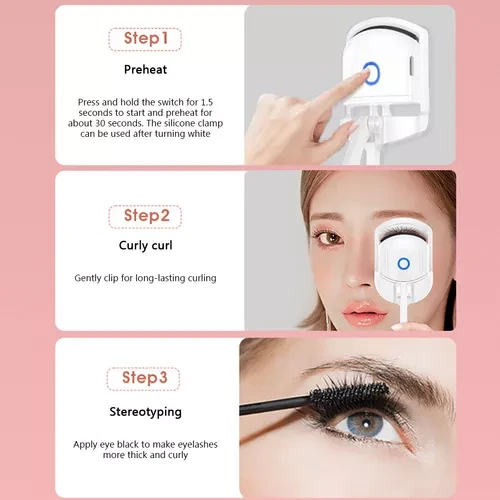 Step1

Preheat

Press and hold the switch for 1.5 seconds to start and preheat for about 30 seconds. The silicone clamp can be used after turning white

Step2

Curly curl

Gently clip for long-lasting curling

Step3

Stereotyping

Apply eye black to make eyelashes more thick and curly